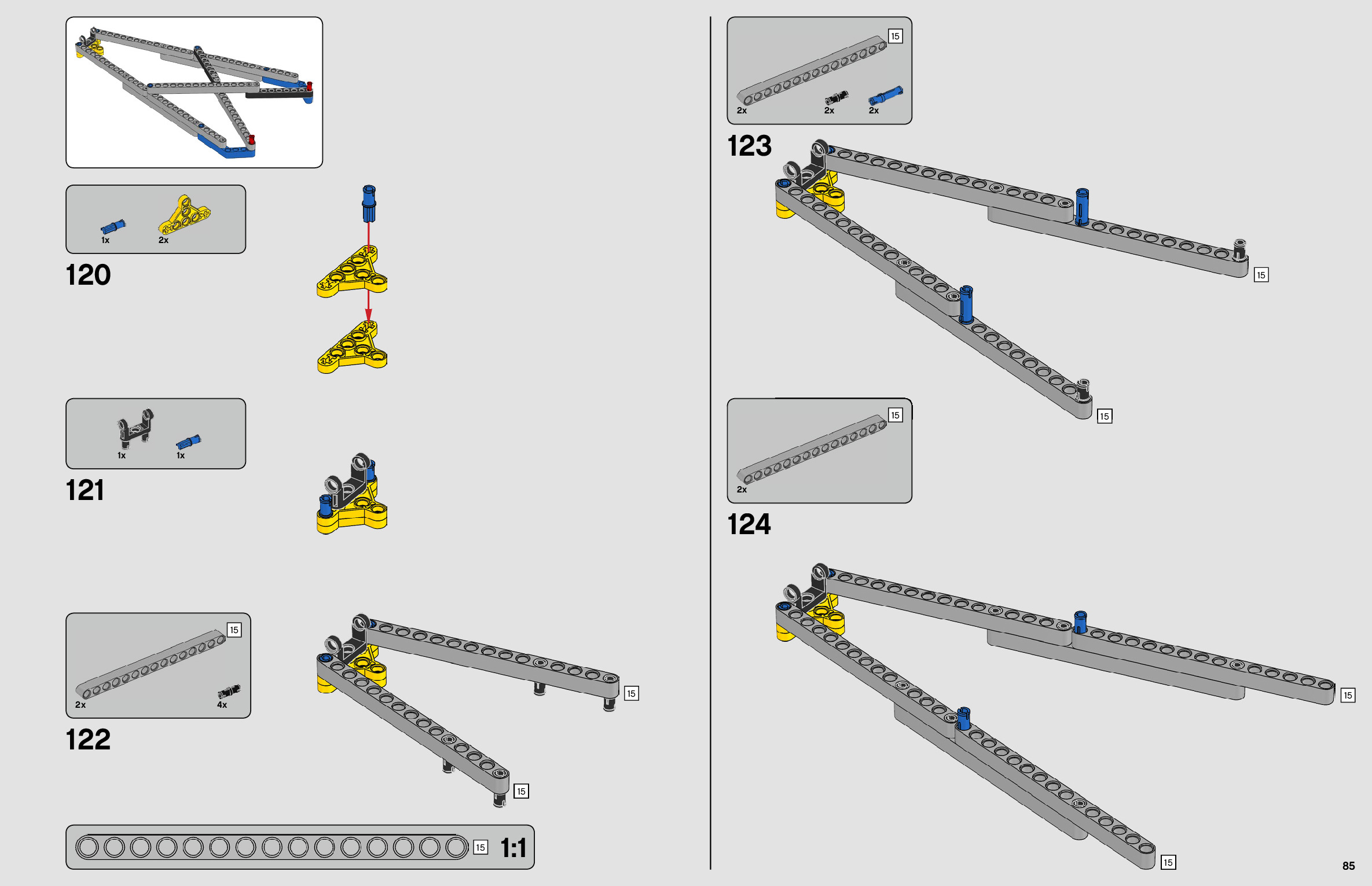 1x 2x

120

1x 1x

121

15

2x 4x

122

15

15

15 1:1

15

2x 2x 2x

123

15

15

15

2x

124

15

15

85