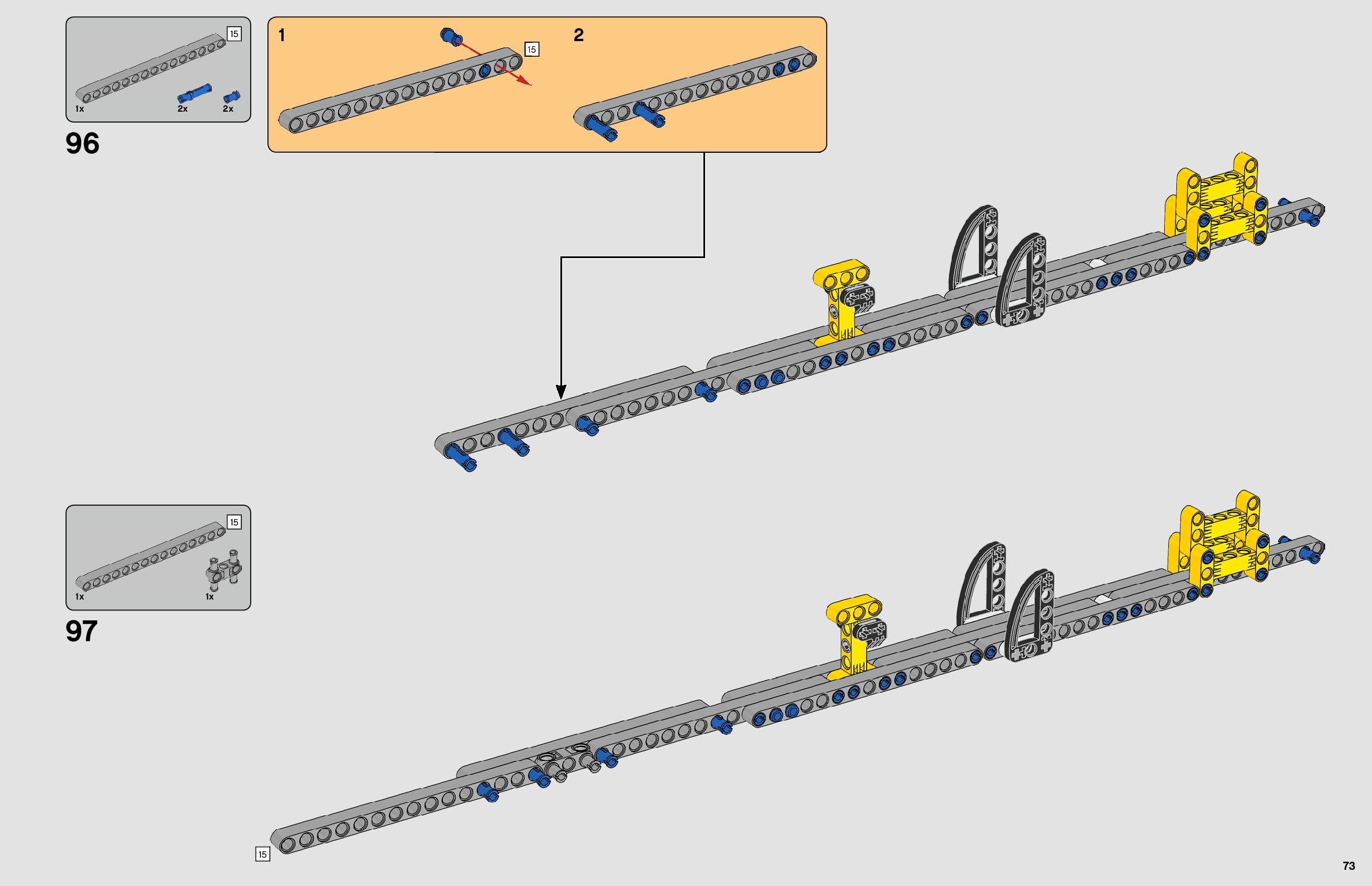 15
1x
2x
2x

96

1
15
2

15
1x
1x

97

15

73