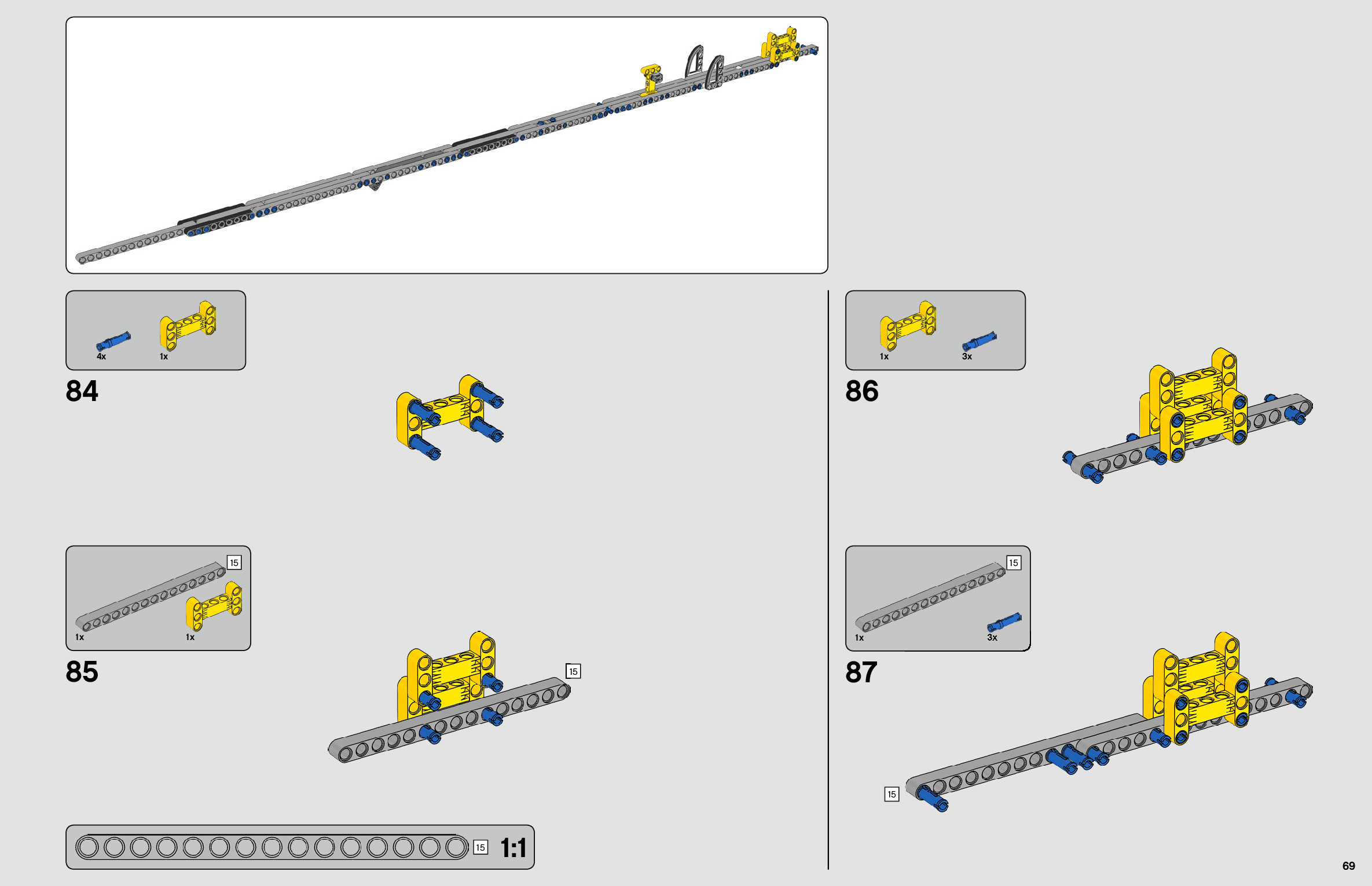 4x 1x

84

15

1x 1x

85

15

15 1:1

1x 3x

86

15

1x 3x

87

15

69