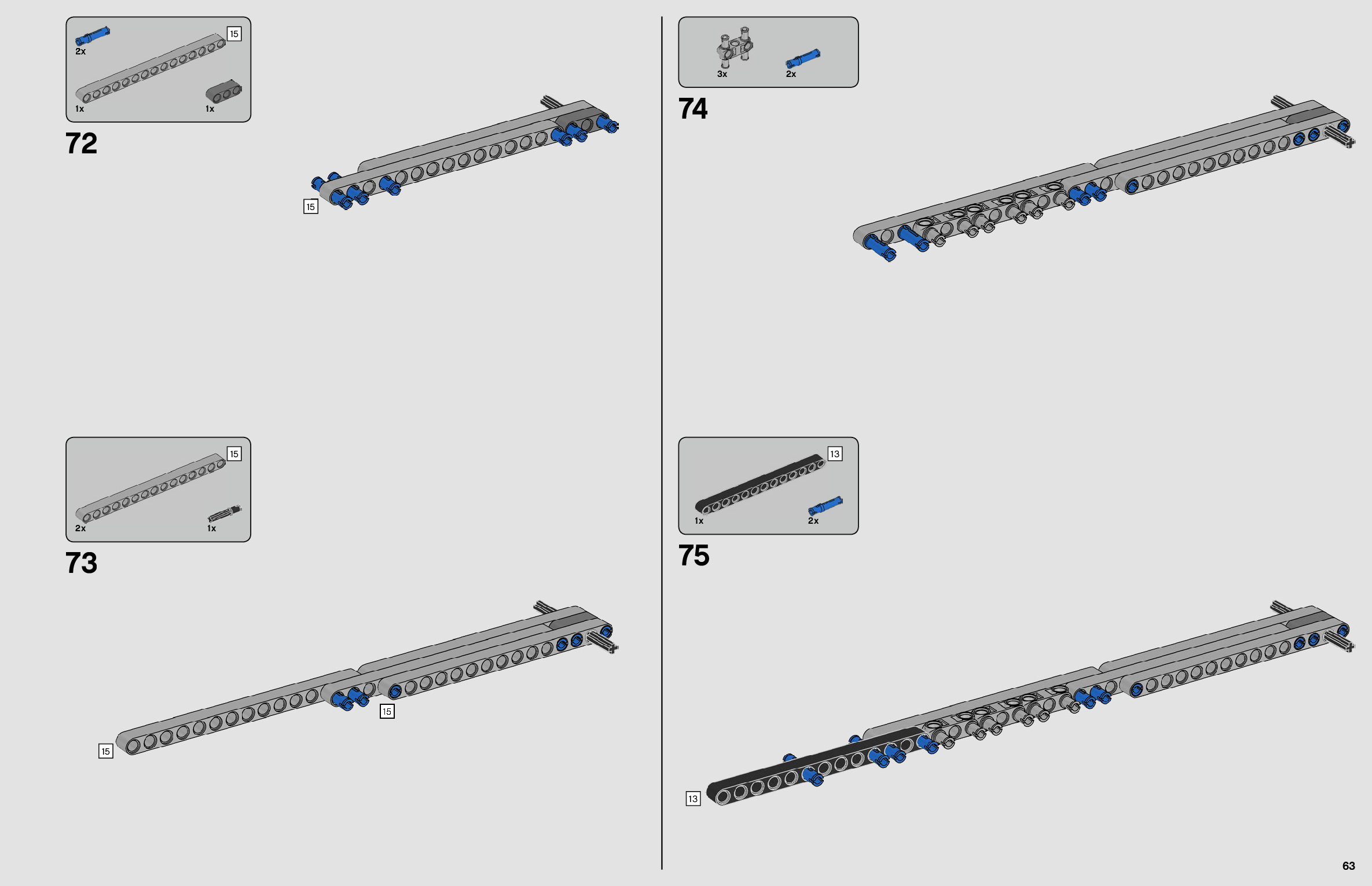 2x
15
1x
1x
72
15

15
2x
1x
73
15
15

3x
2x
74

13
1x
2x
75
13

63