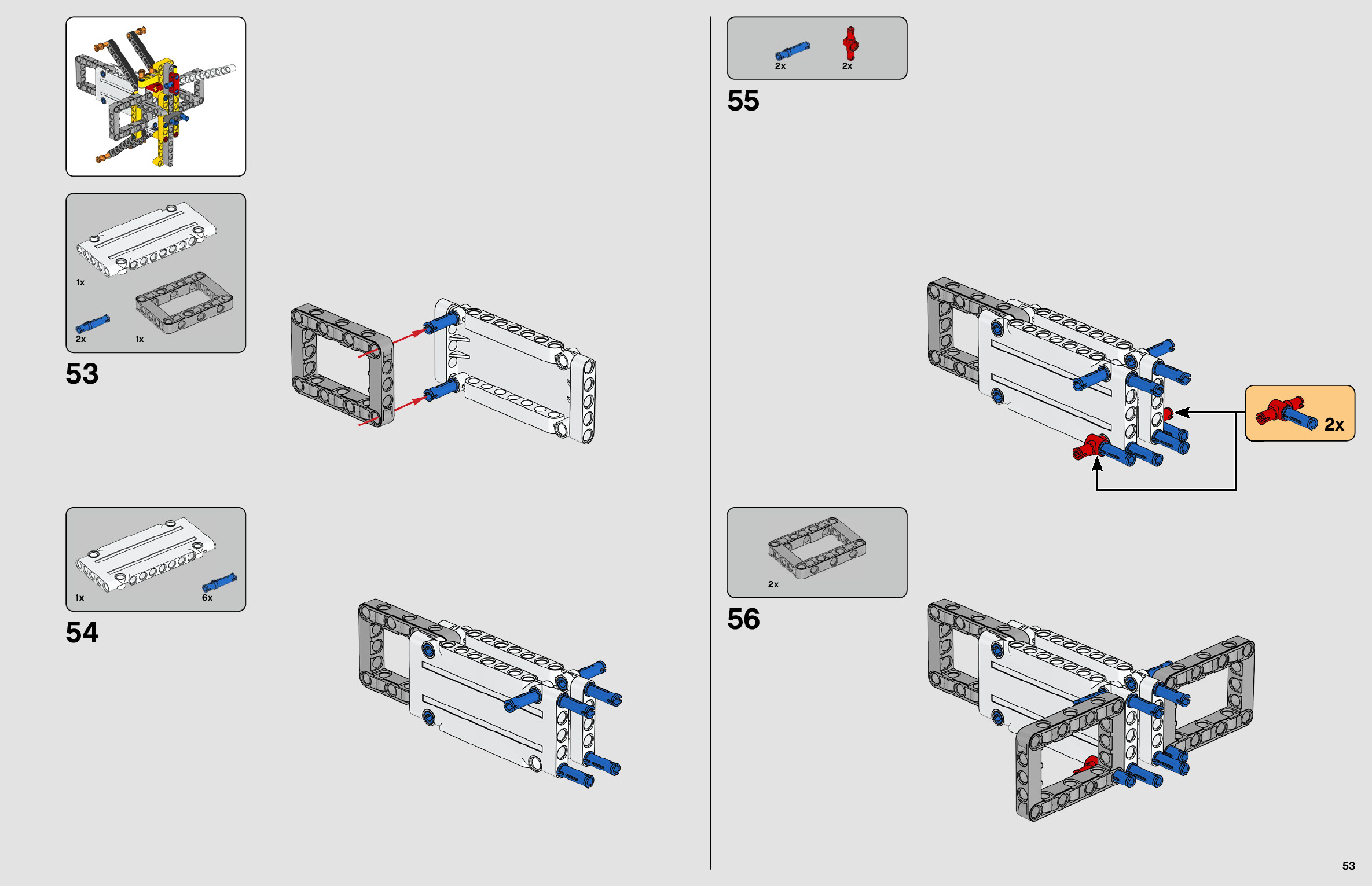 1x

2x

1x

53

1x

6x

54

2x

2x

55

2x

2x

56

53