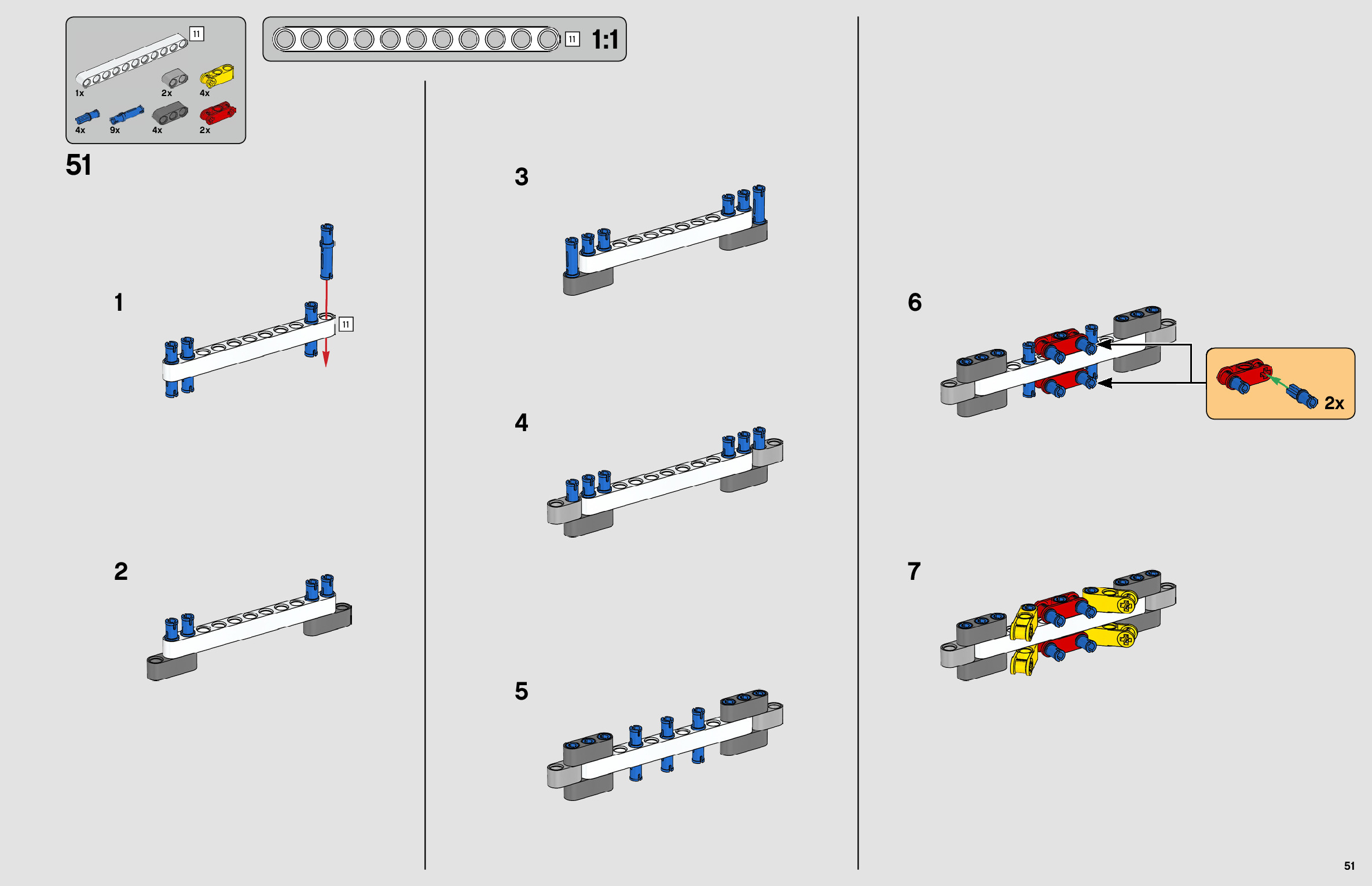 11
1x
2x
4x
4x
9x
4x
2x

11
1:1

51

1

11

2

3

4

5

6

2x

7

51