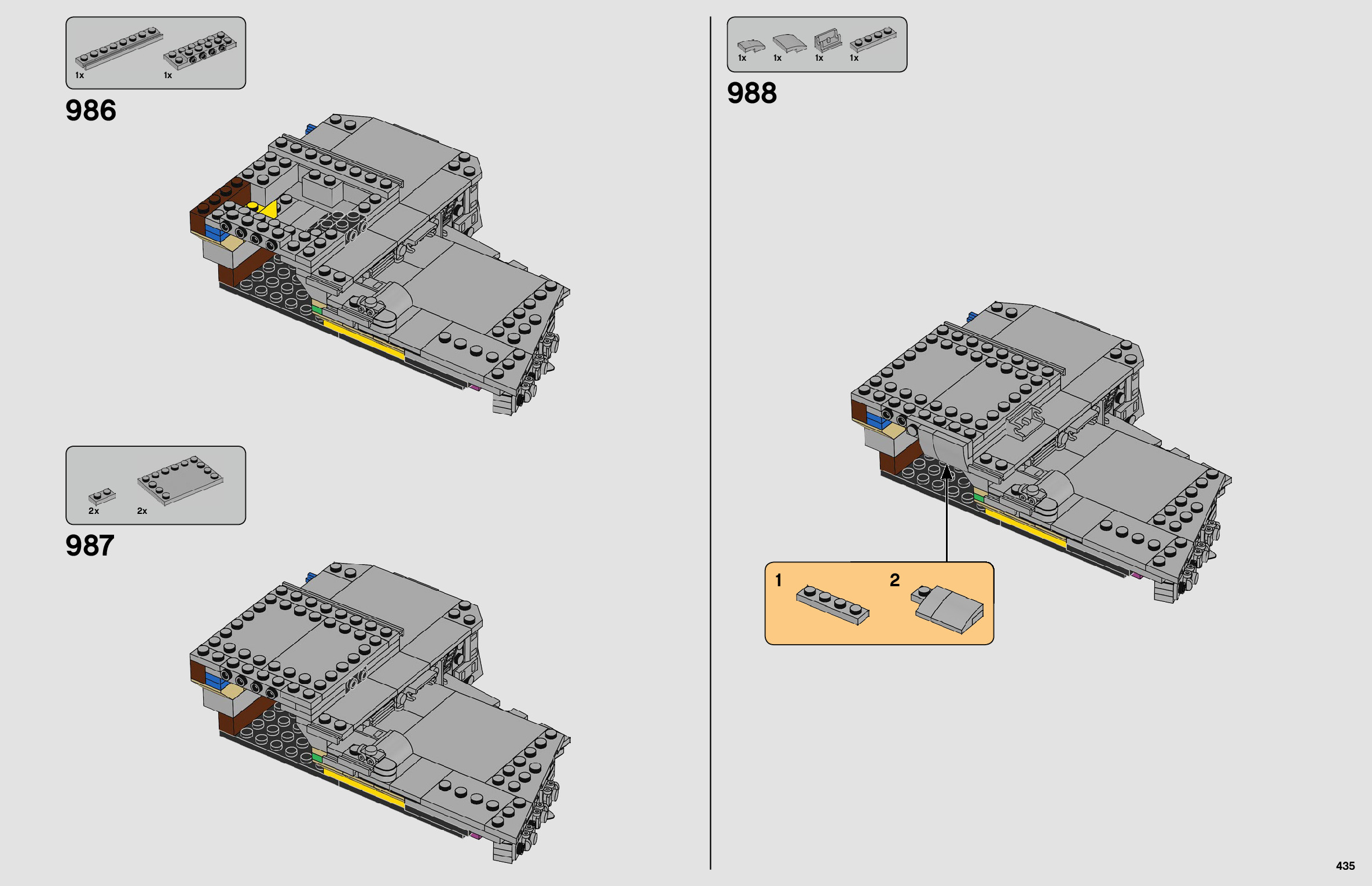 1x 1x

986

2x 2x

987

1x 1x 1x 1x

988

1 2

435