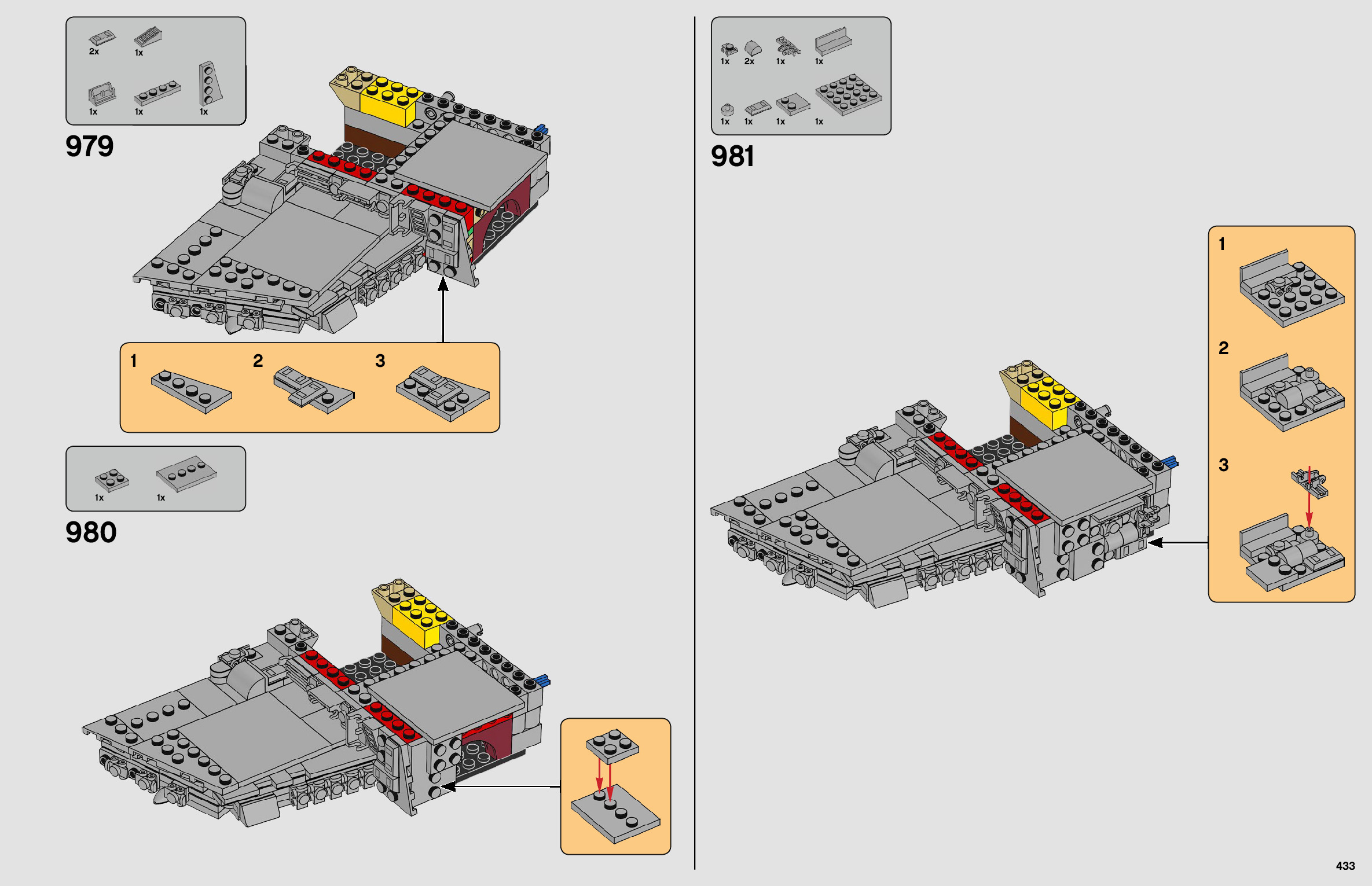 2x 1x

1x 1x 1x

979

1 2 3

1x 1x

980

1x 2x 1x 1x

1x 1x 1x 1x

981

1

2

3

433