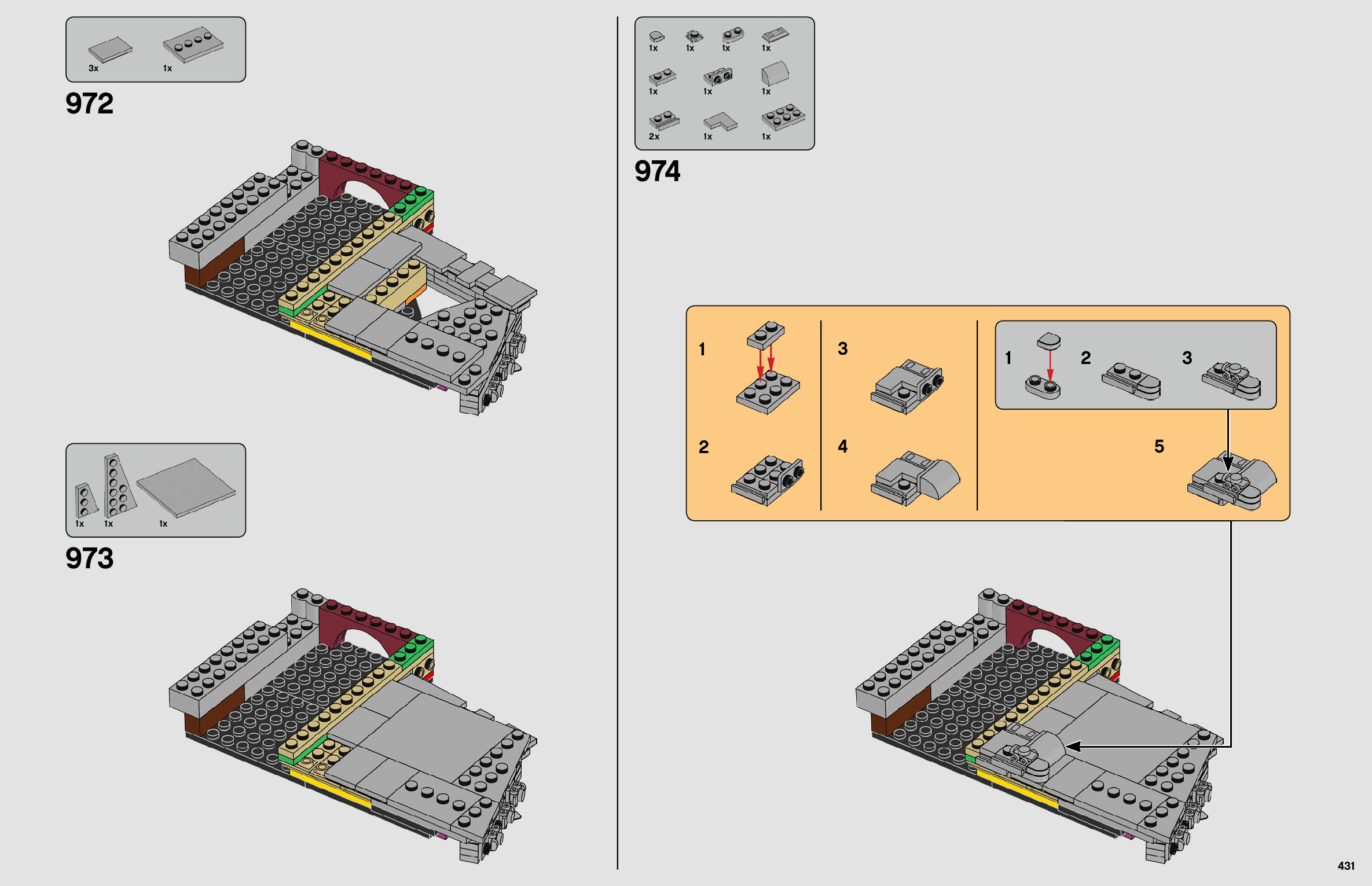 3x 1x

972

1x 1x 1x

973

1x 1x 1x 1x
1x 1x 1x
2x 1x 1x

974

1
2
3
4
1 2 3
5

431