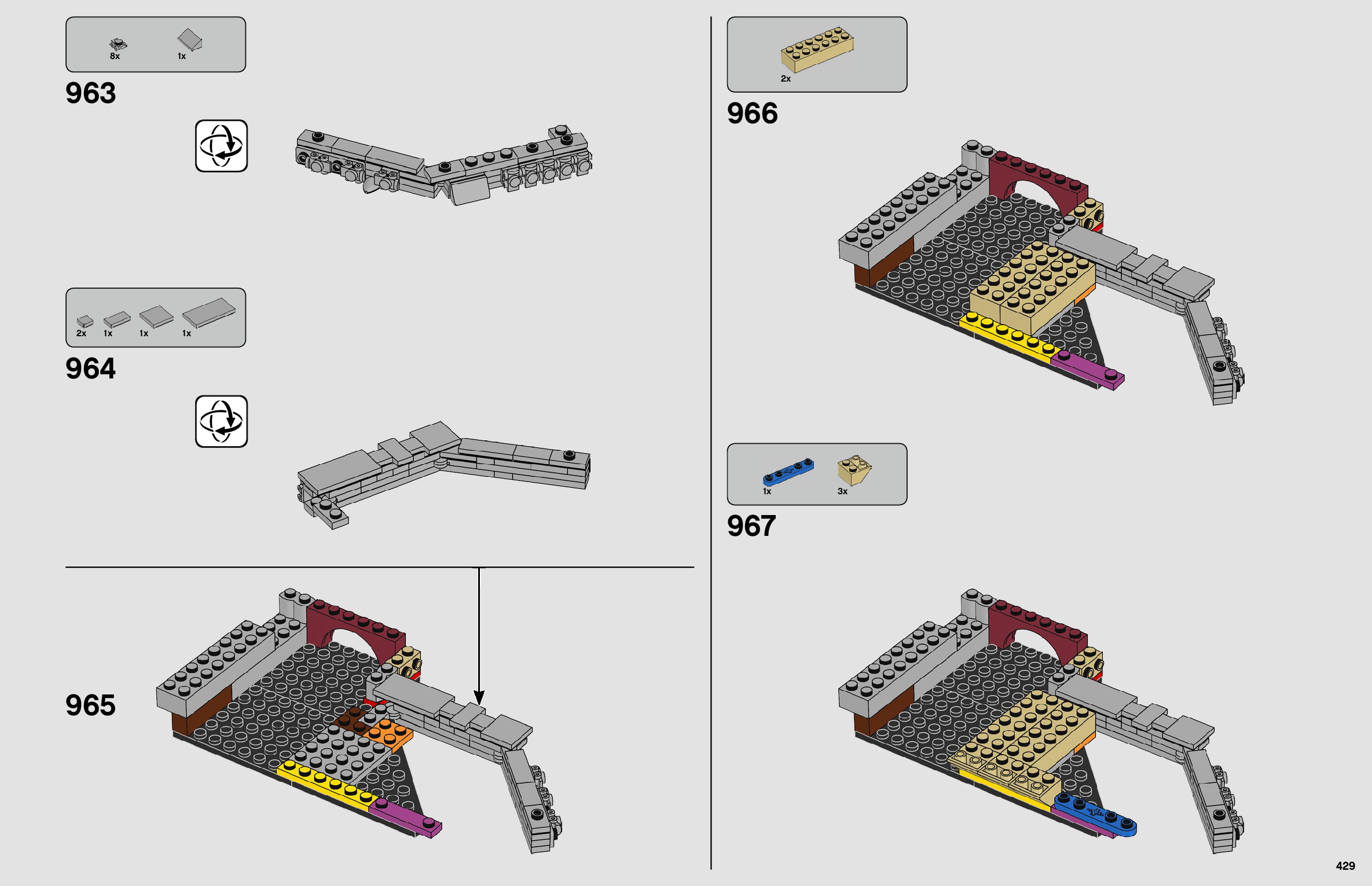 8x 1x

963

2x 1x 1x 1x

964

965

2x

966

1x 3x

967

429