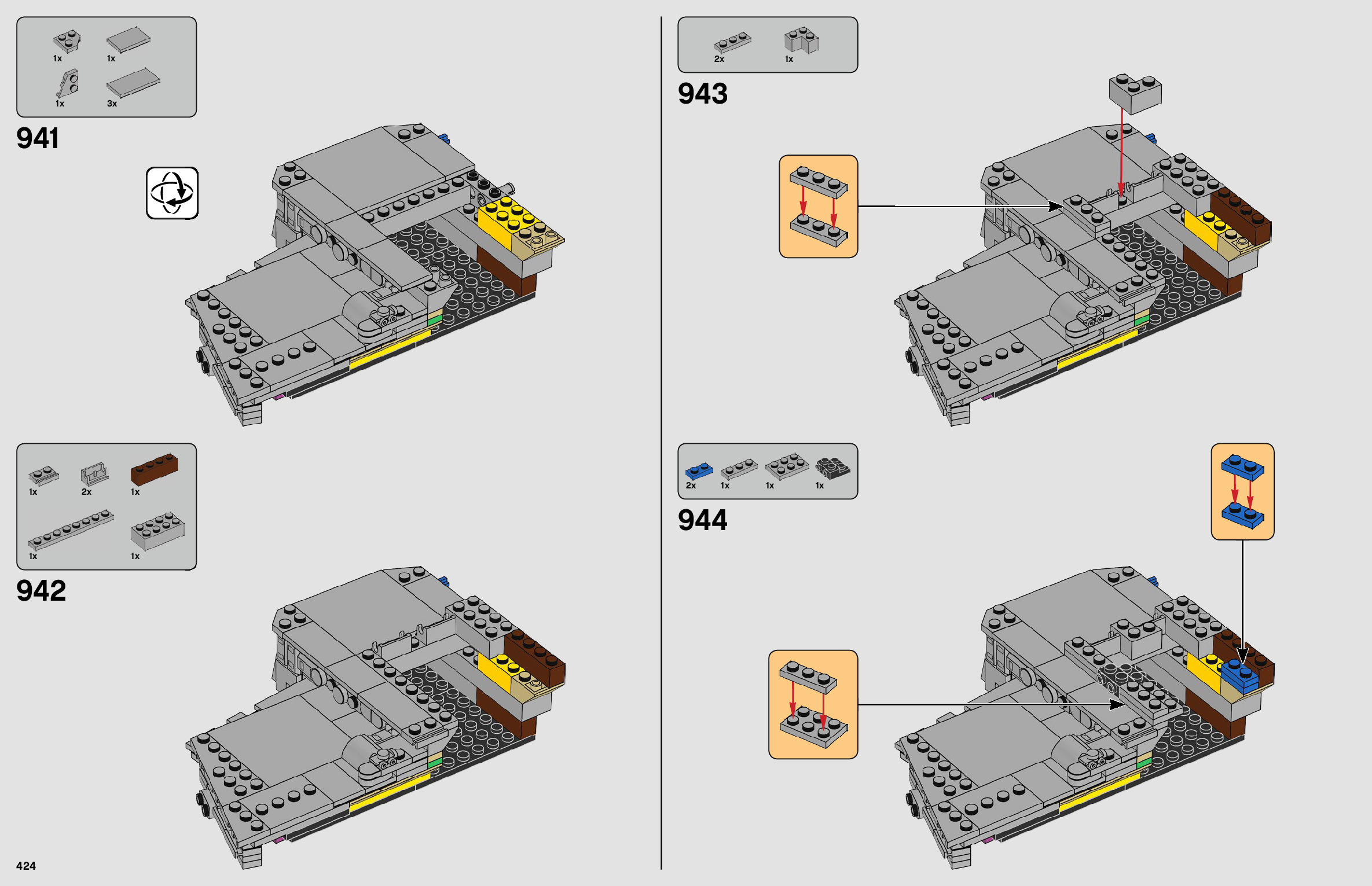 1x
1x
1x
3x

941

1x
2x
1x
1x
1x

942

424

2x
1x

943

2x
1x
1x
1x

944