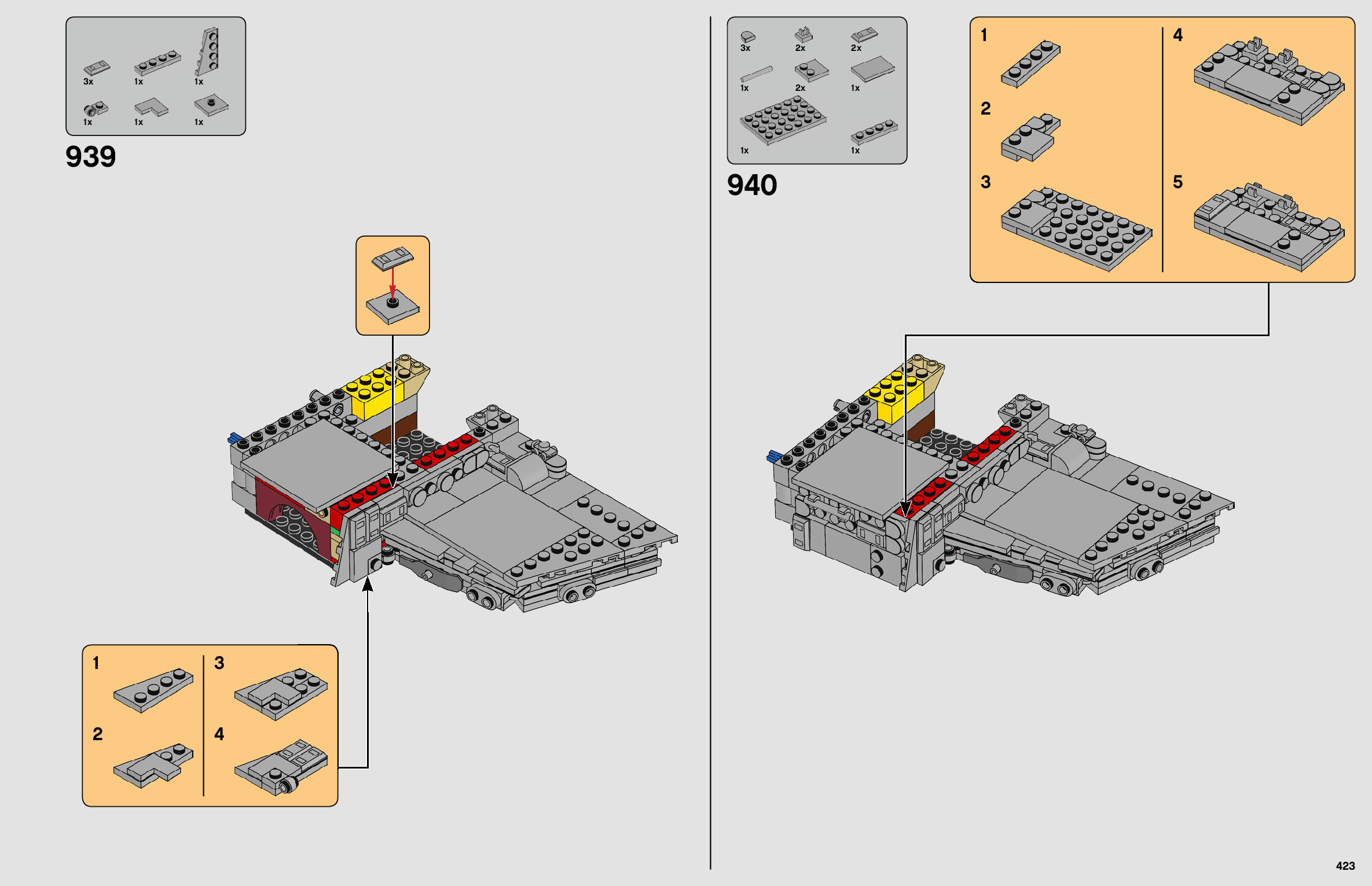 3x
1x
1x
1x
1x
1x

939

1
2
3
4

3x
2x
2x
1x
2x
1x
1x
1x

940

1
2
3
4
5

423