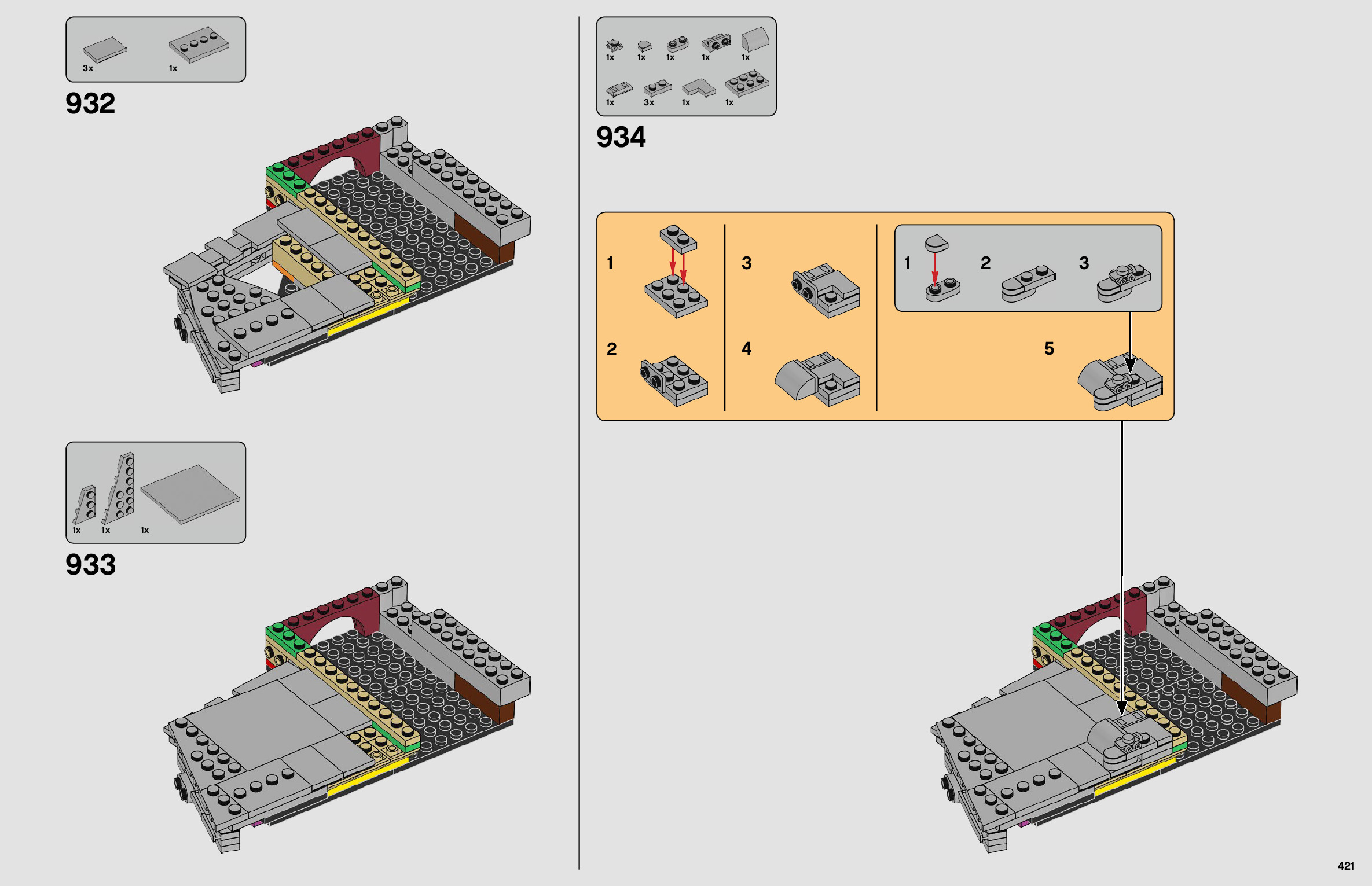 3x 1x

932

1x 1x 1x

933

1x 1x 1x 1x 1x
1x 3x 1x 1x

934

1

2

3

4

1 2 3

5

421