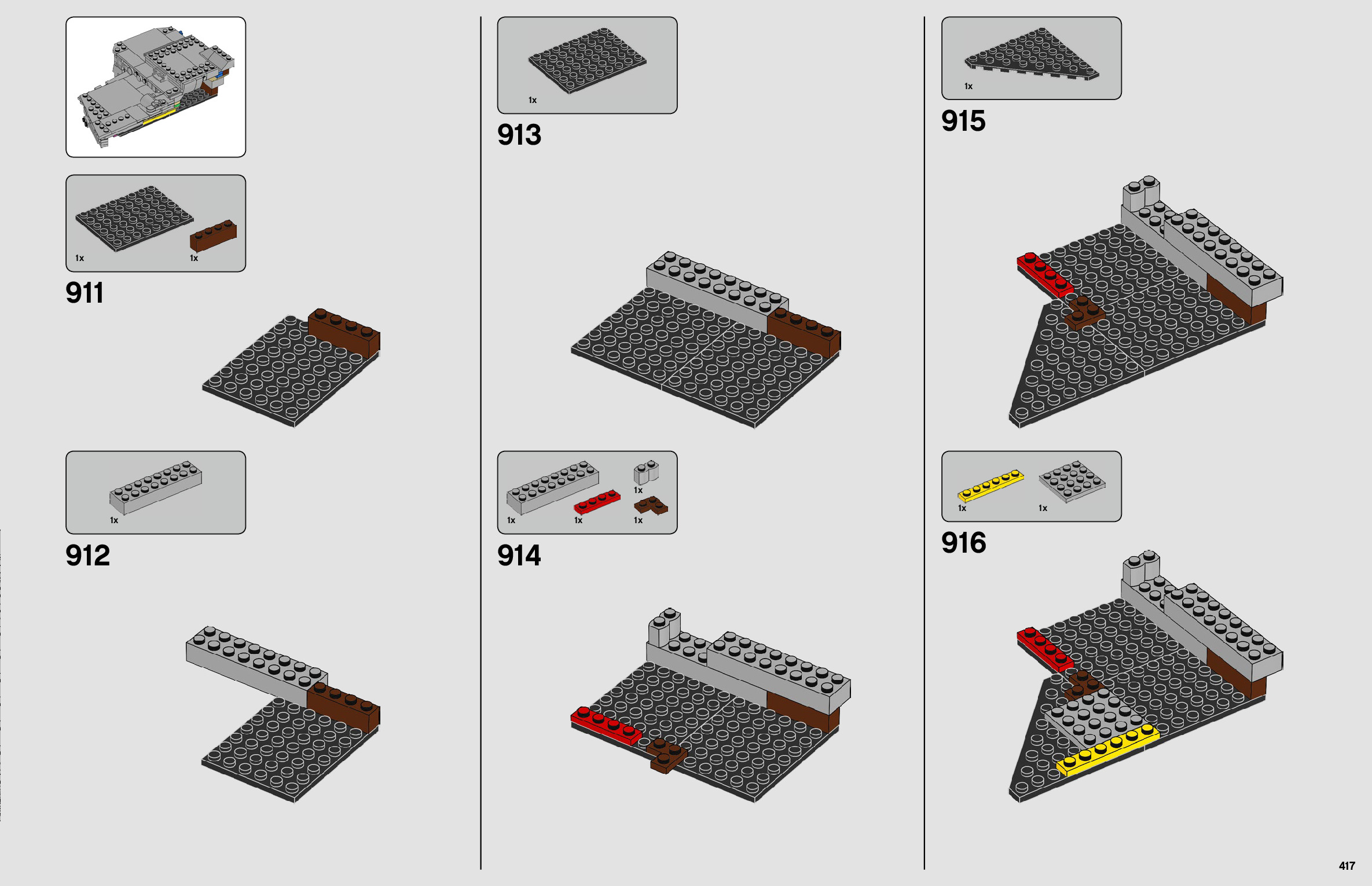 1x

1x

911

1x

912

1x

913

1x

1x

1x

1x

914

1x

915

1x

1x

916

417