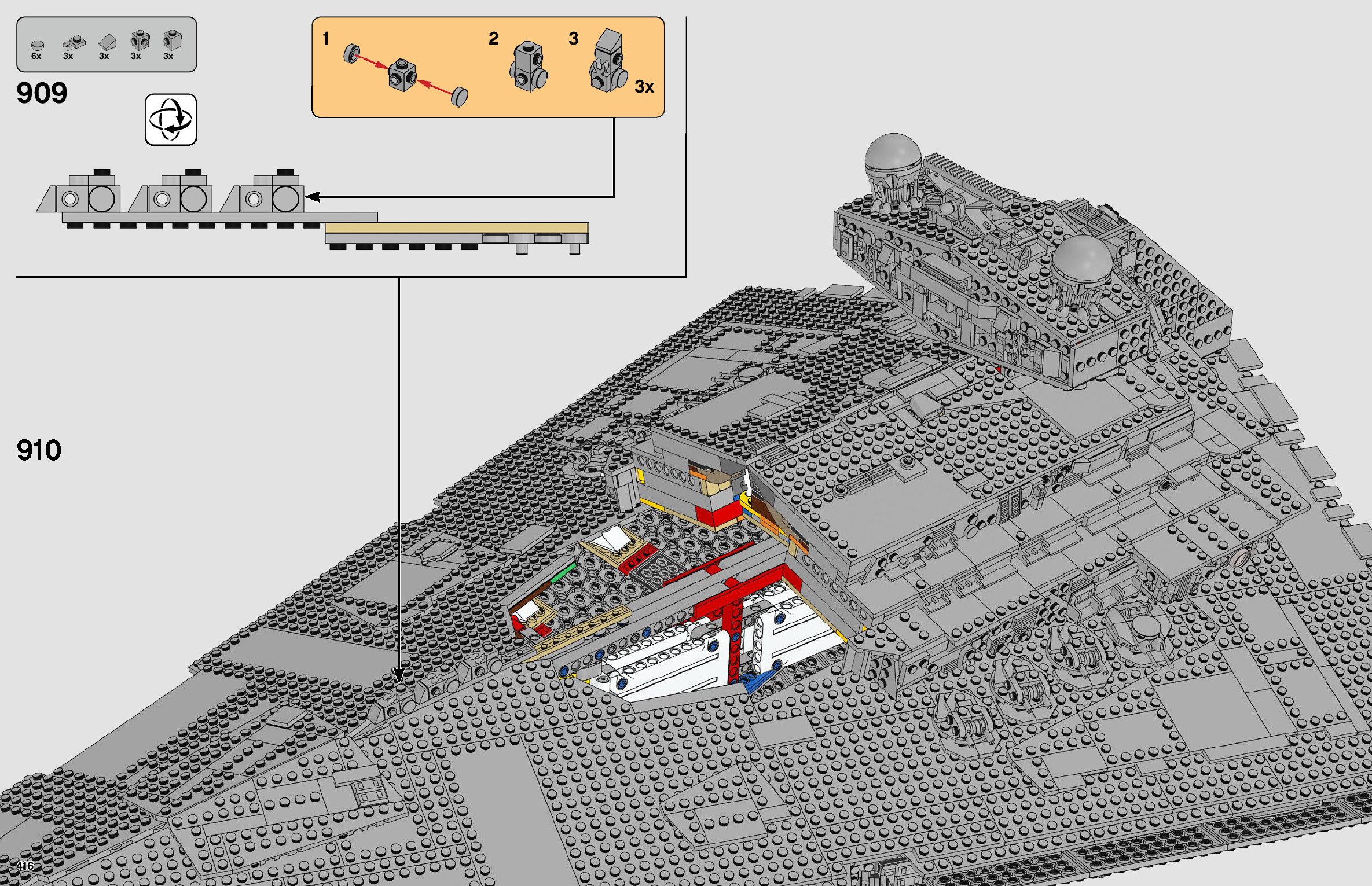 6x 3x 3x 3x 3x

909

1 2 3

3x

910

416