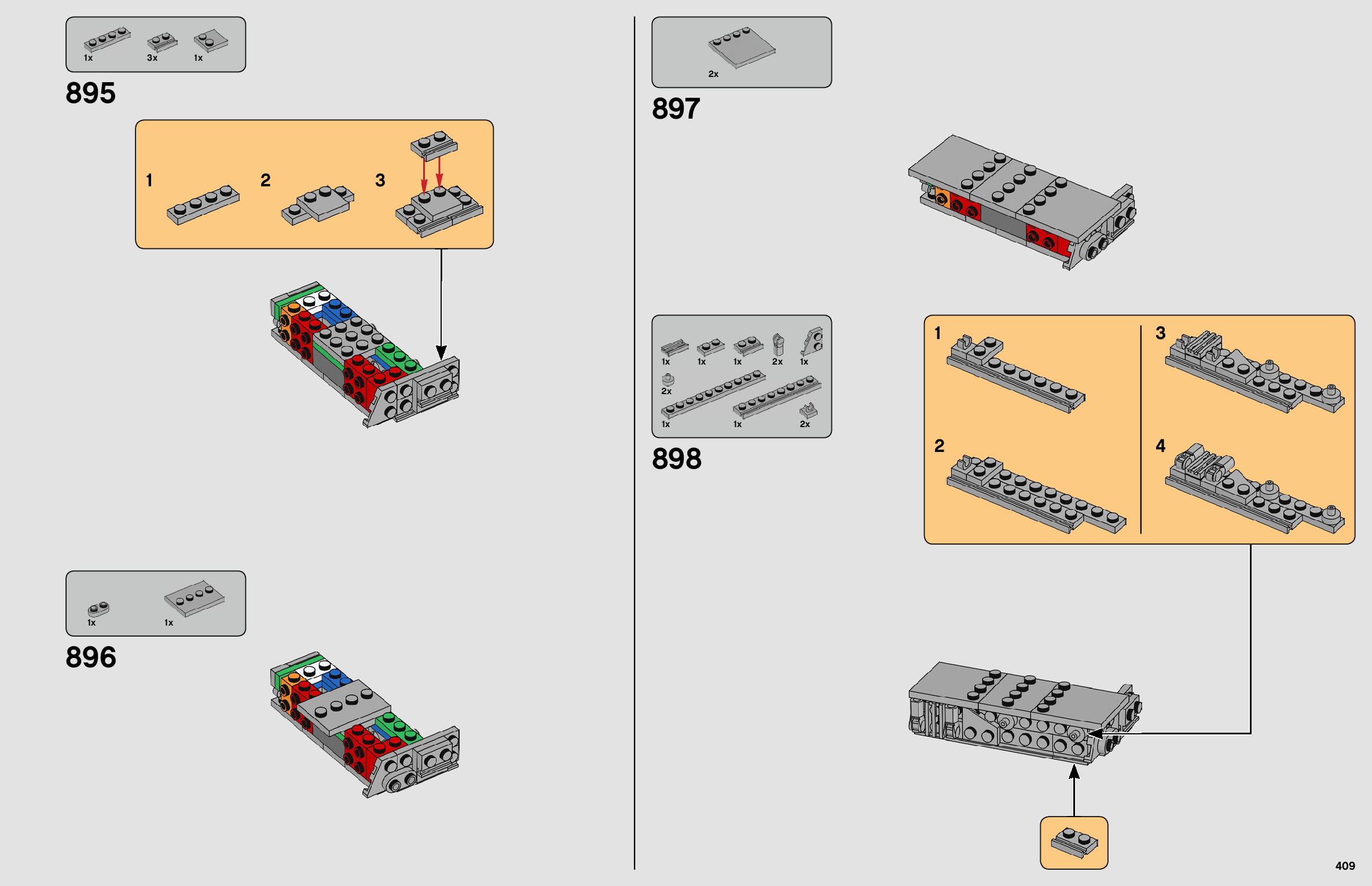 1x 3x 1x

895

1 2 3

1x 1x

896

2x

897

1x 1x 1x 2x 1x
2x
1x 1x 2x

898

1 3
2 4

409