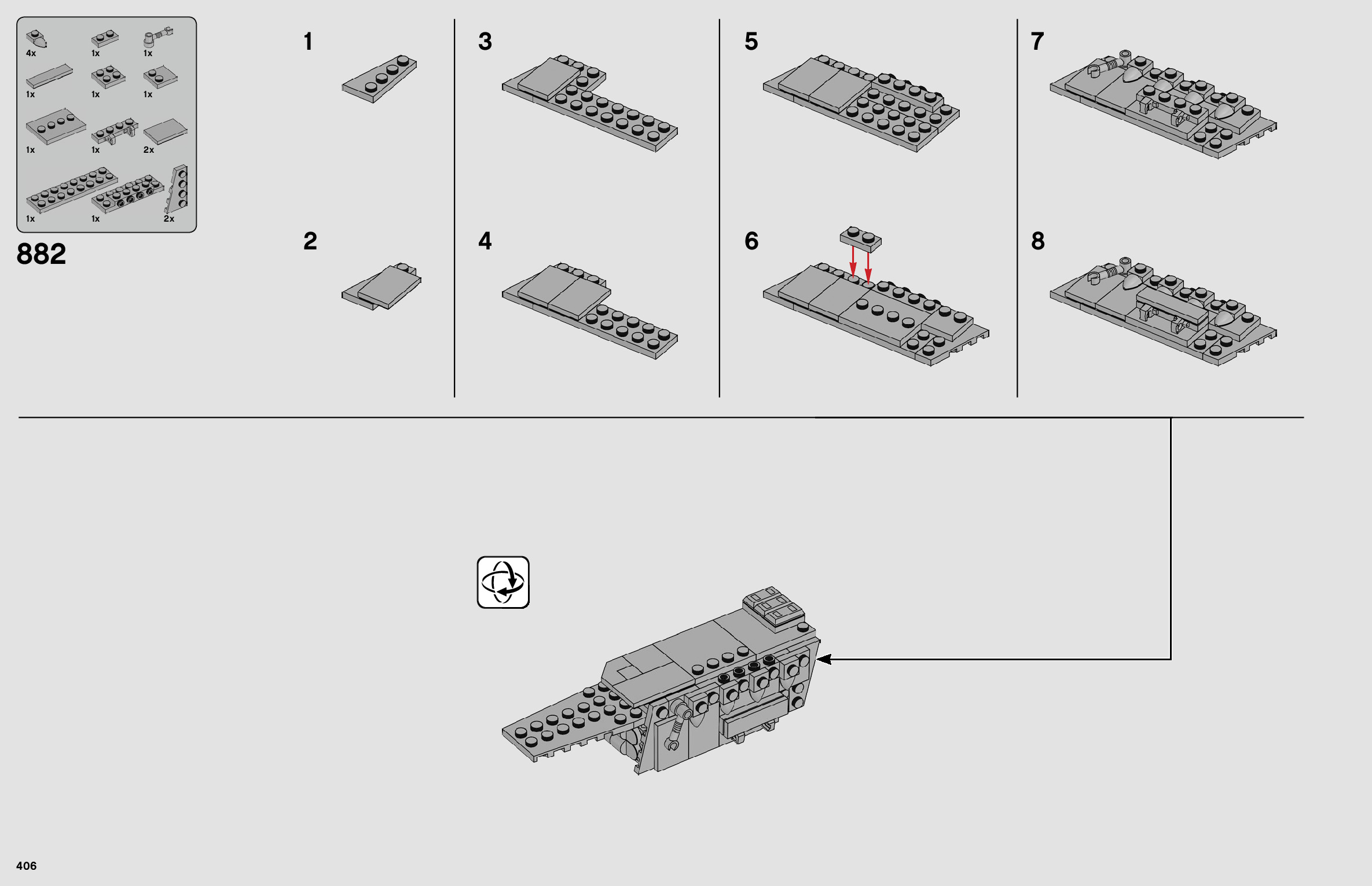 4x 1x 1x
1x 1x 1x
1x 1x 2x
1x 1x 2x

882

1

2

3

4

5

6

7

8

406