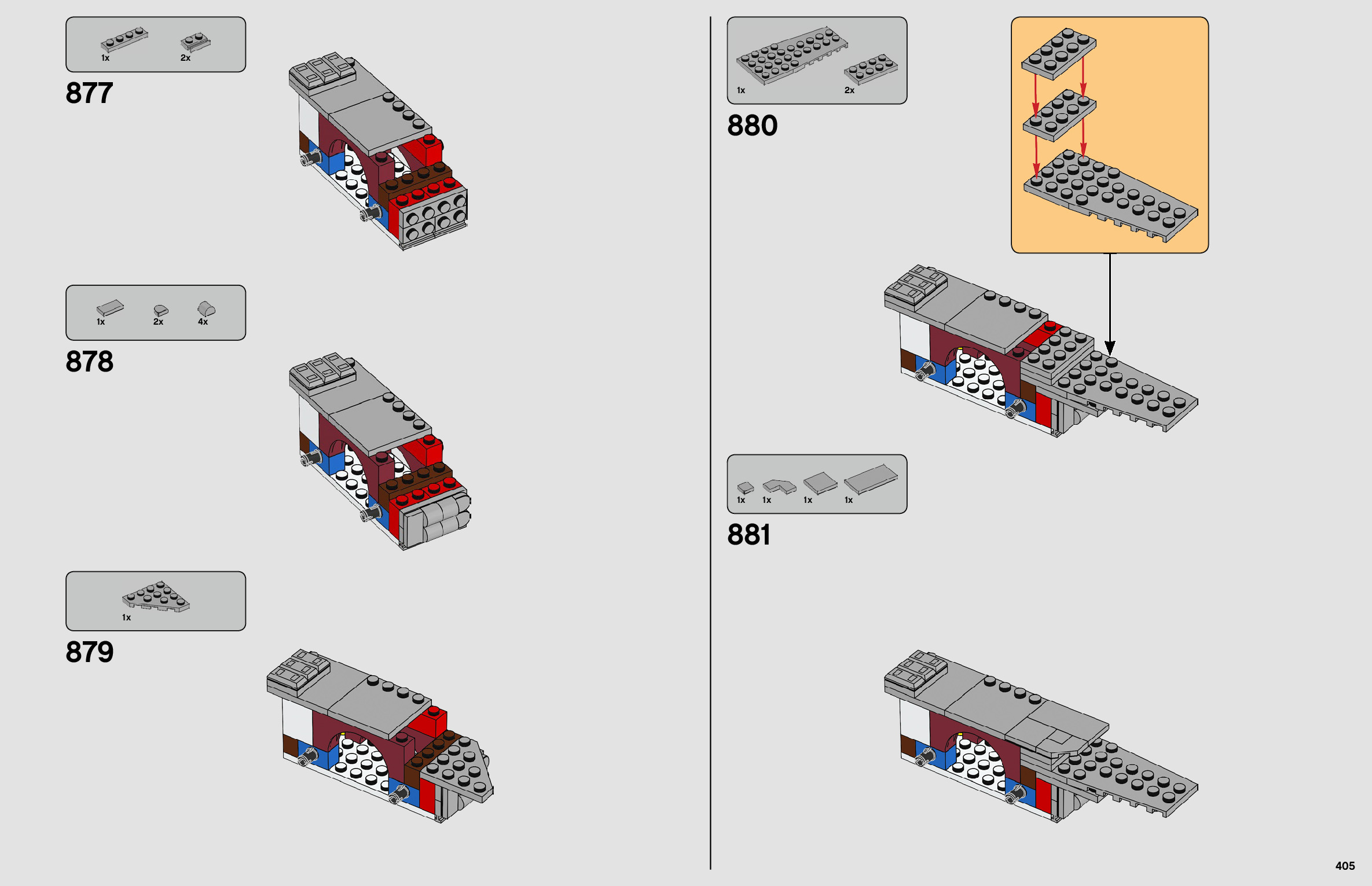 1x
2x

877

1x
2x
4x

878

1x

879

1x
2x

880

1x
1x
1x
1x

881

405