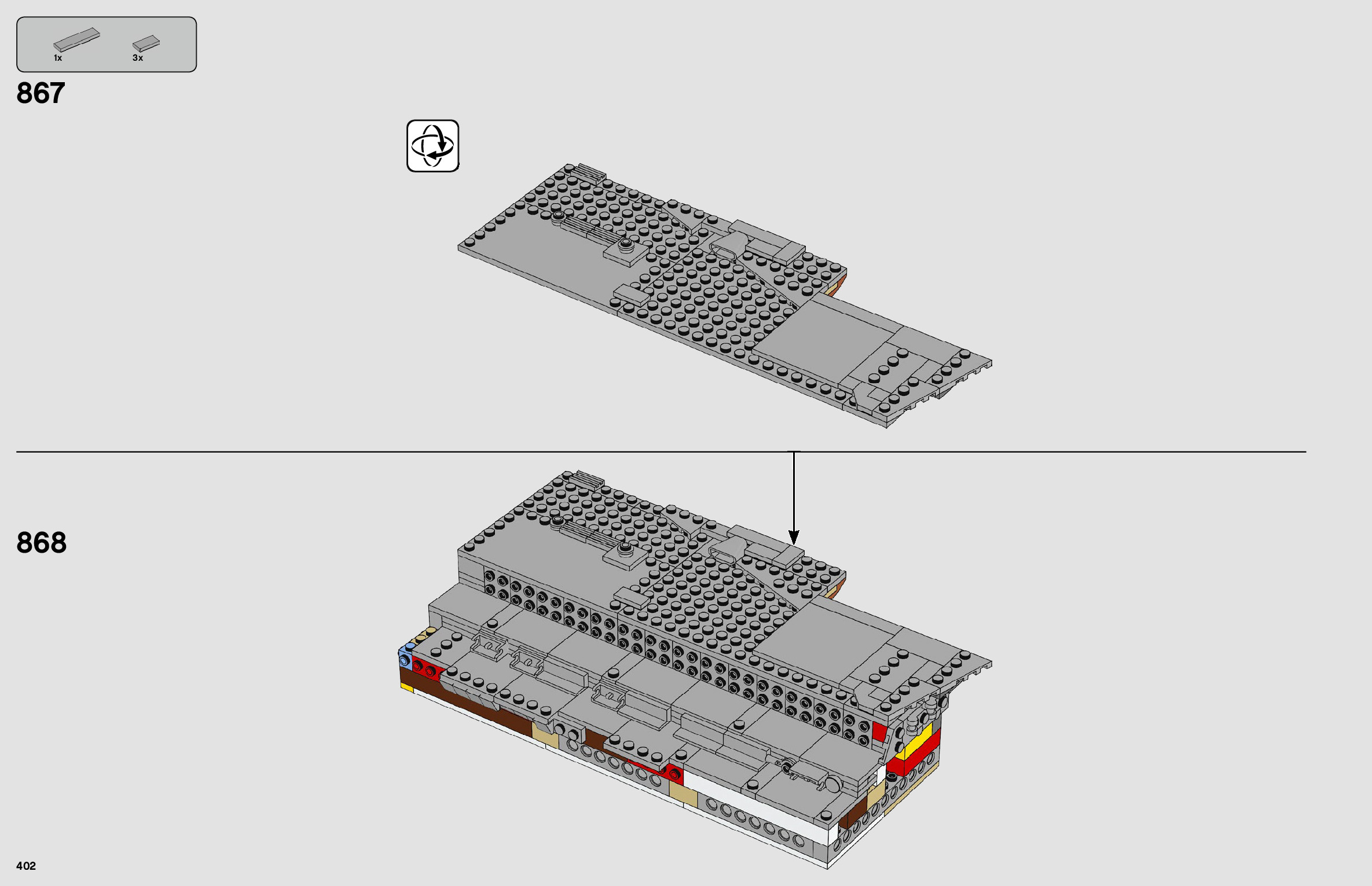 1x 3x

867

868

402