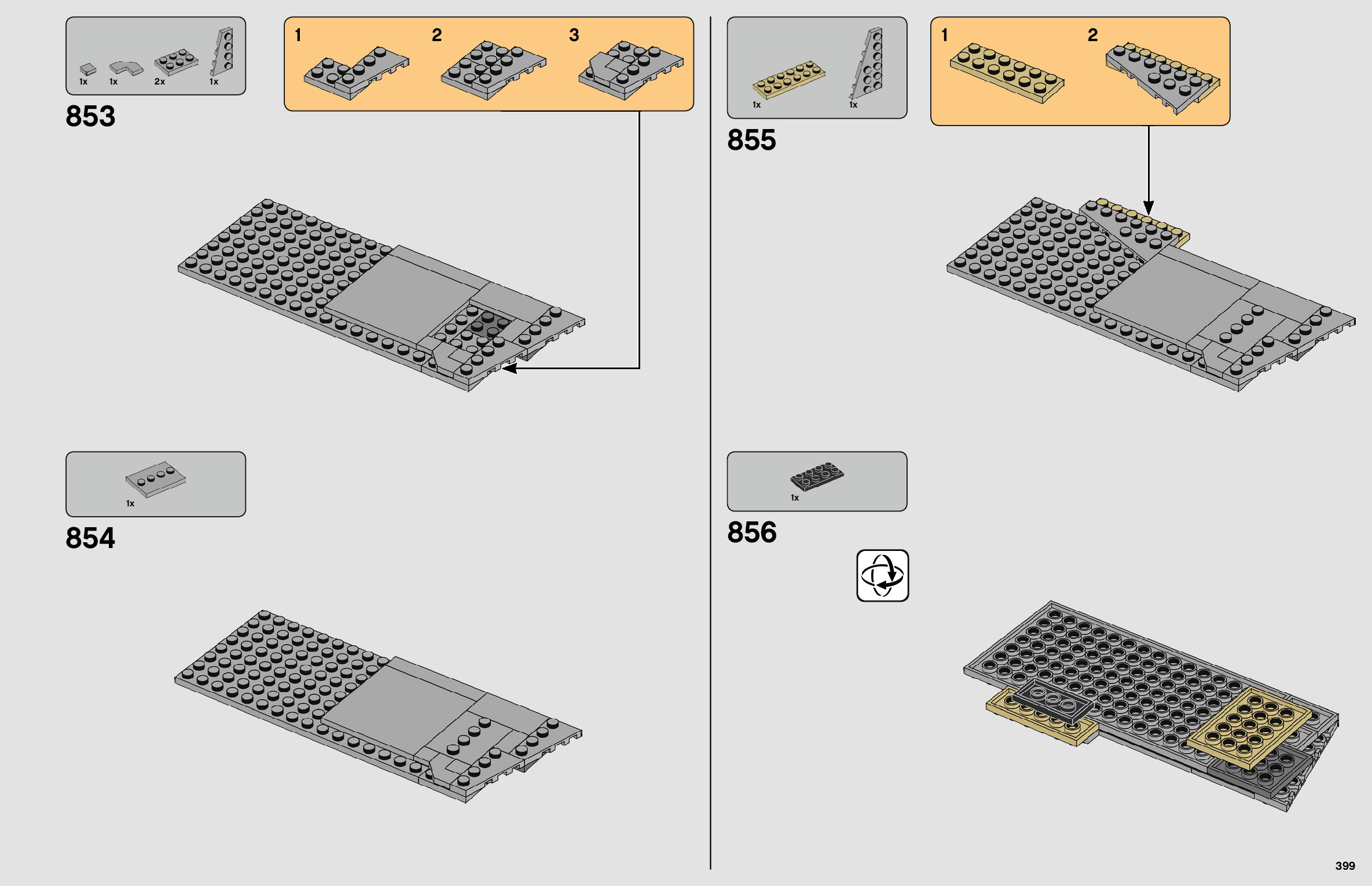 1x 1x 2x 1x

853

1 2 3

1x

854

1x 1x

855

1 2

1x

856

399