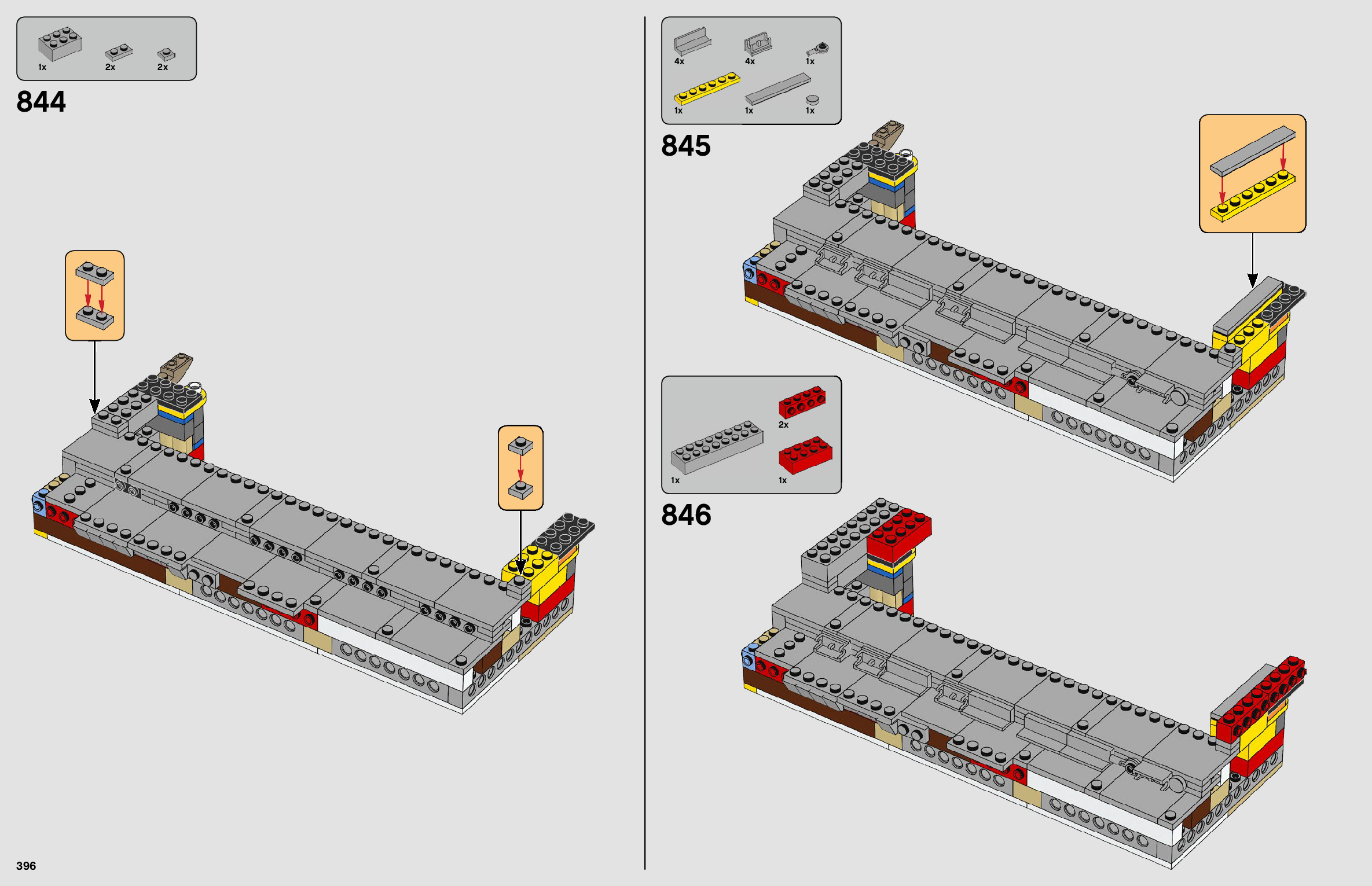 1x 2x 2x

844

4x 4x 1x

1x 1x 1x

845

2x

1x 1x

846

396