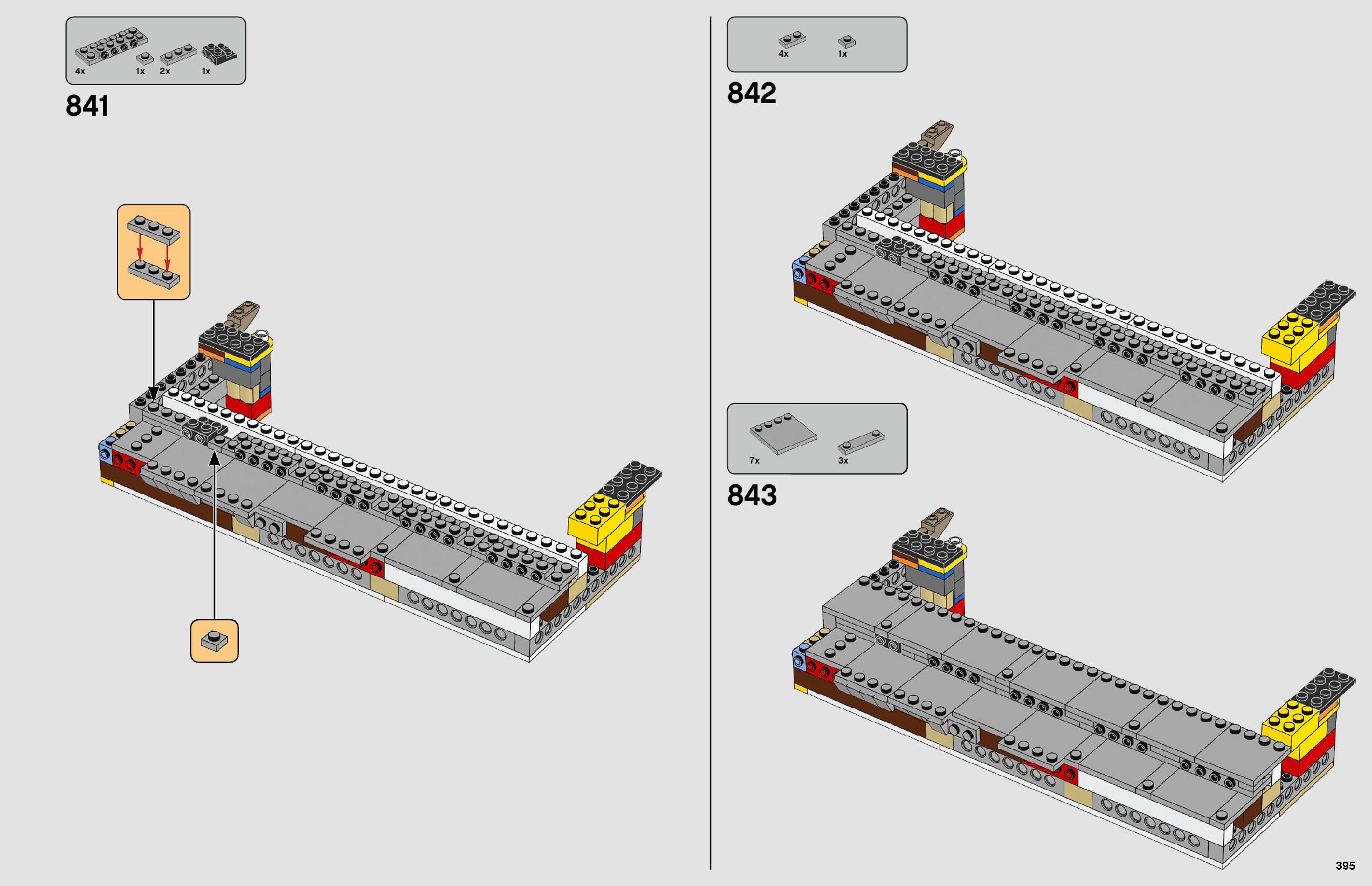 4x 1x 2x 1x

841

4x 1x

842

7x 3x

843

395