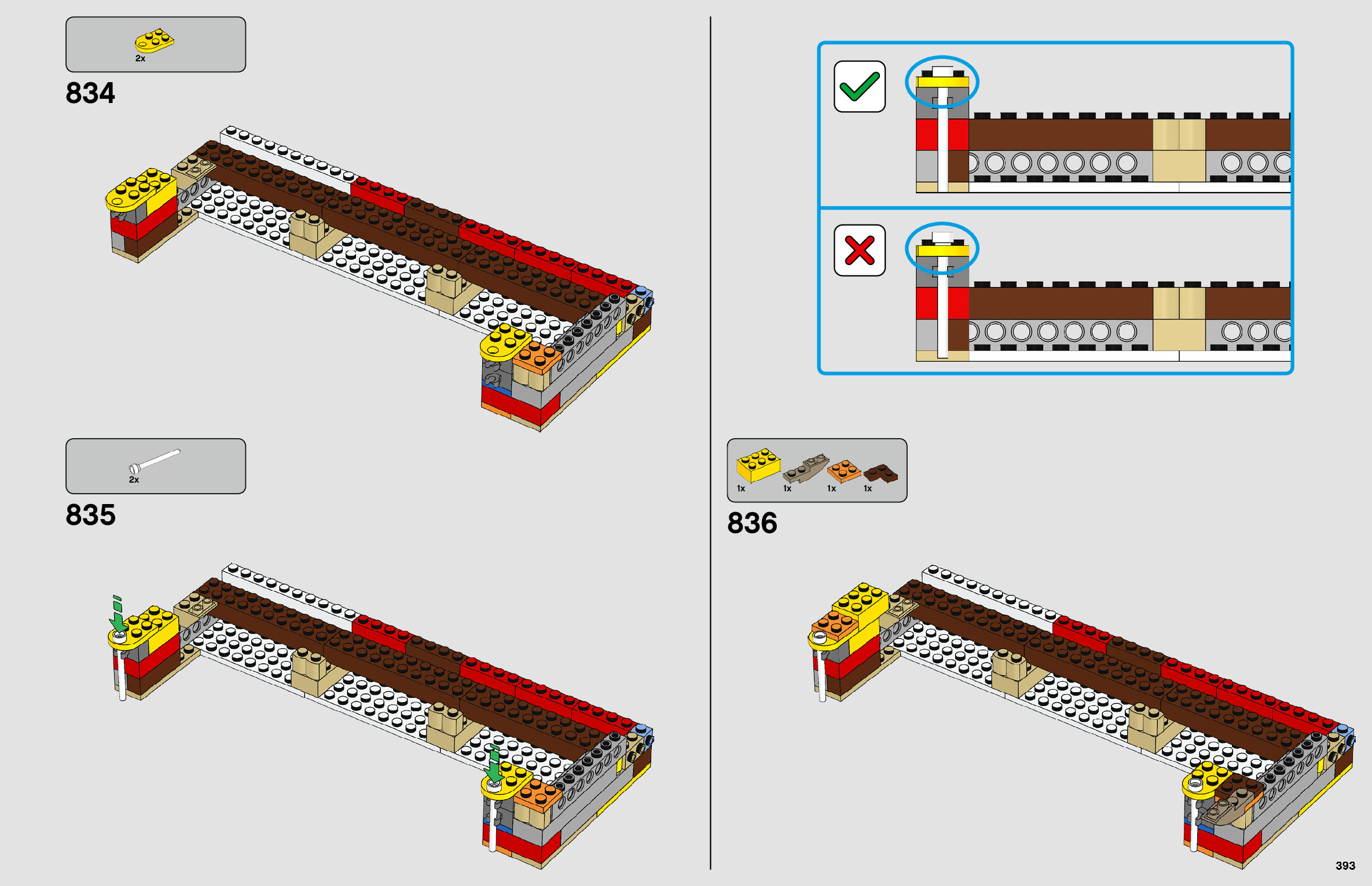 2x

834

2x

835

1x 1x 1x 1x

836

393