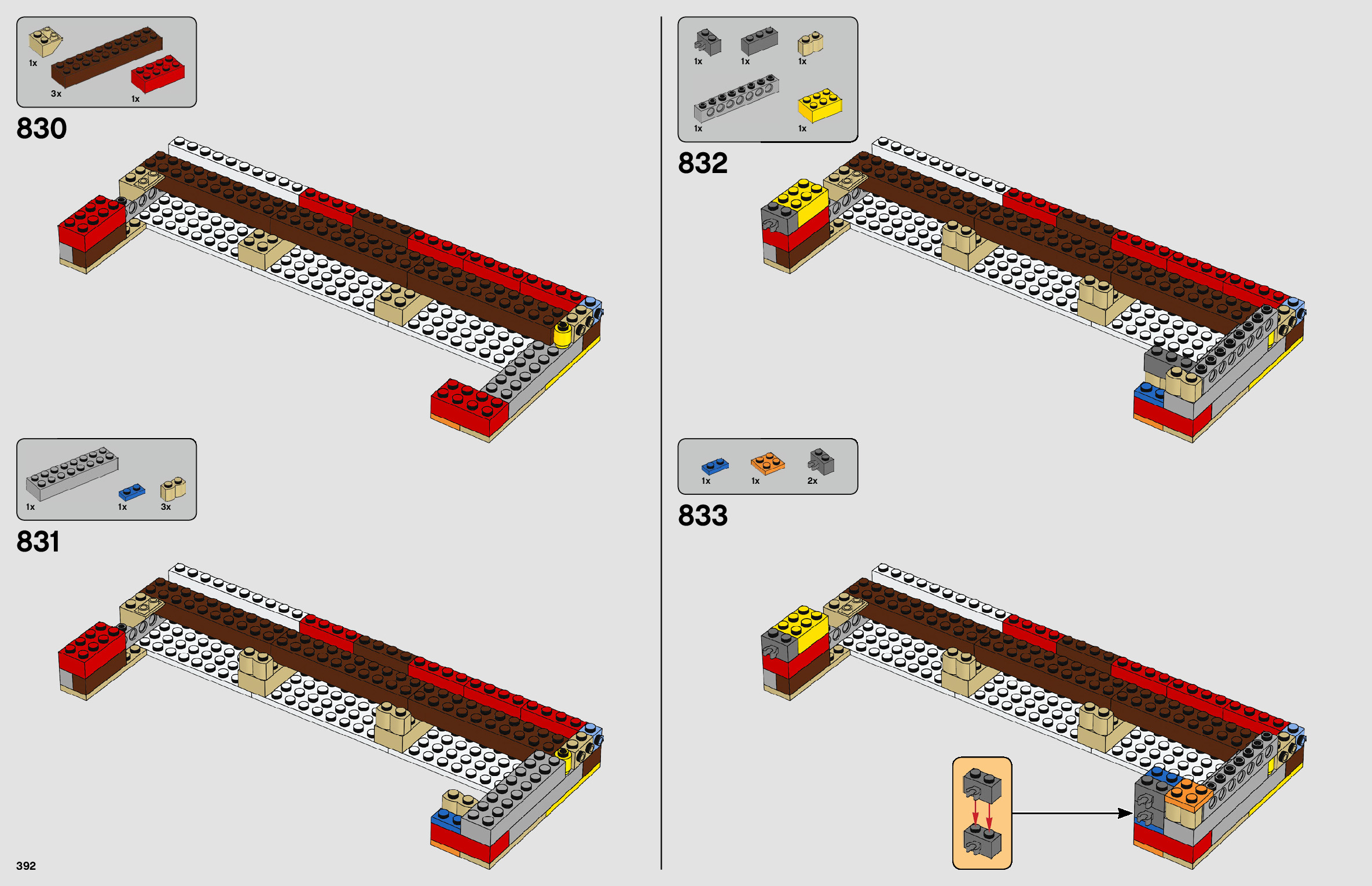 1x
3x
1x

830

1x
1x
3x

831

392

1x
1x
1x
1x
1x

832

1x
1x
2x

833