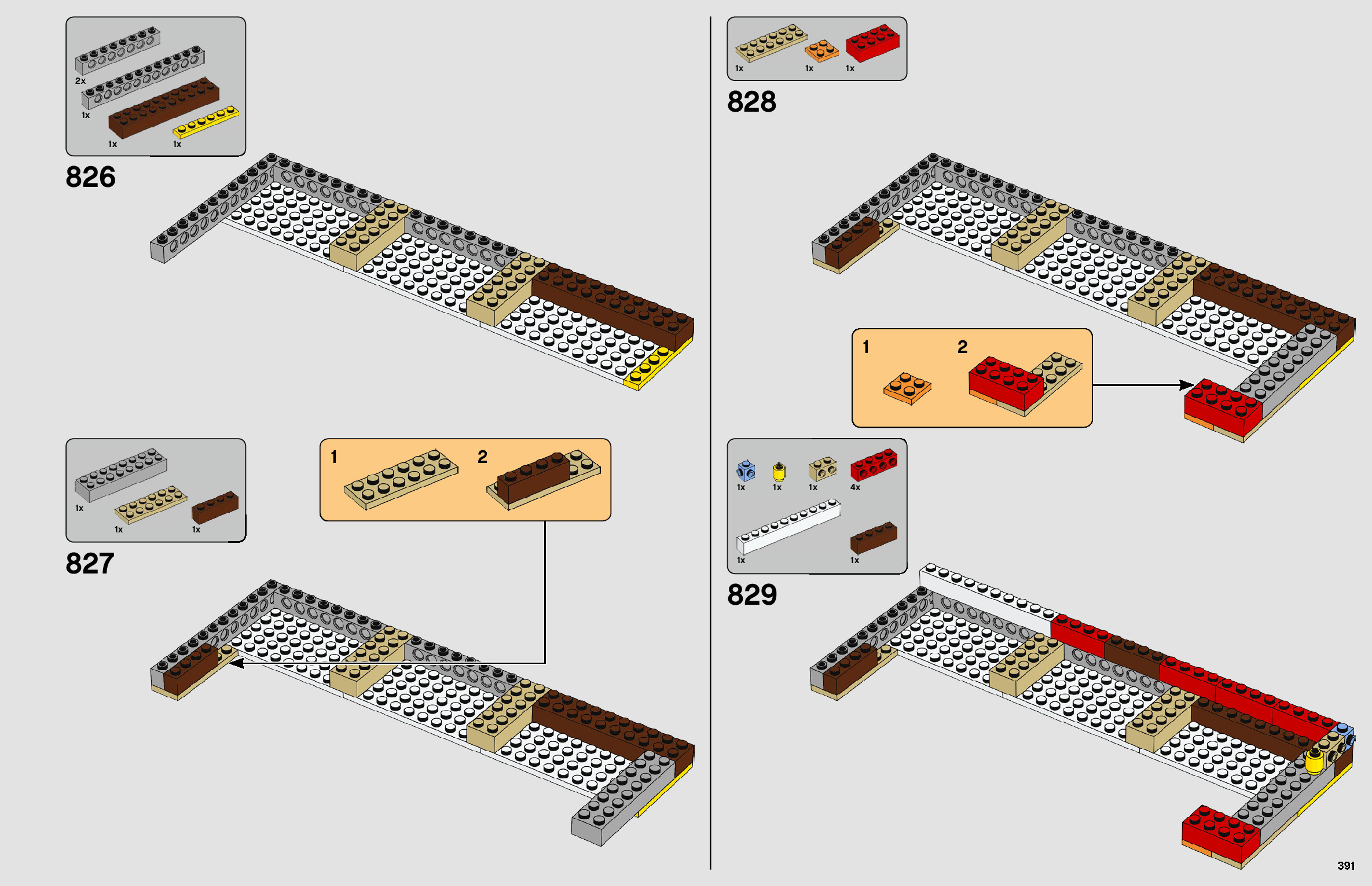 2x
1x
1x
1x
826

1x
1x
1x
827

1
2

1x
1x
1x
828

1
2

1x
1x
1x
4x
1x
1x
829

391