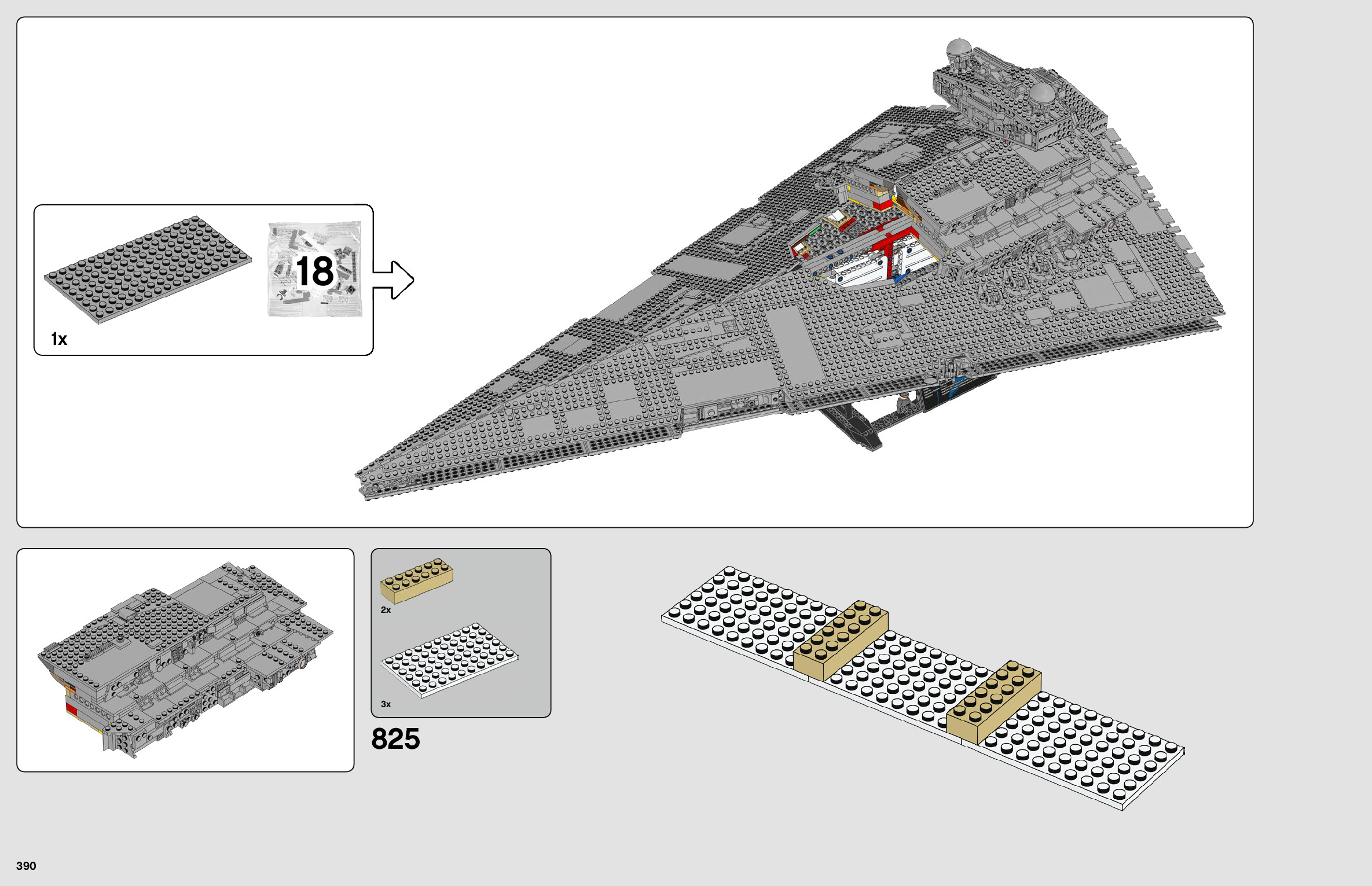 18

1x

2x

3x

825

390