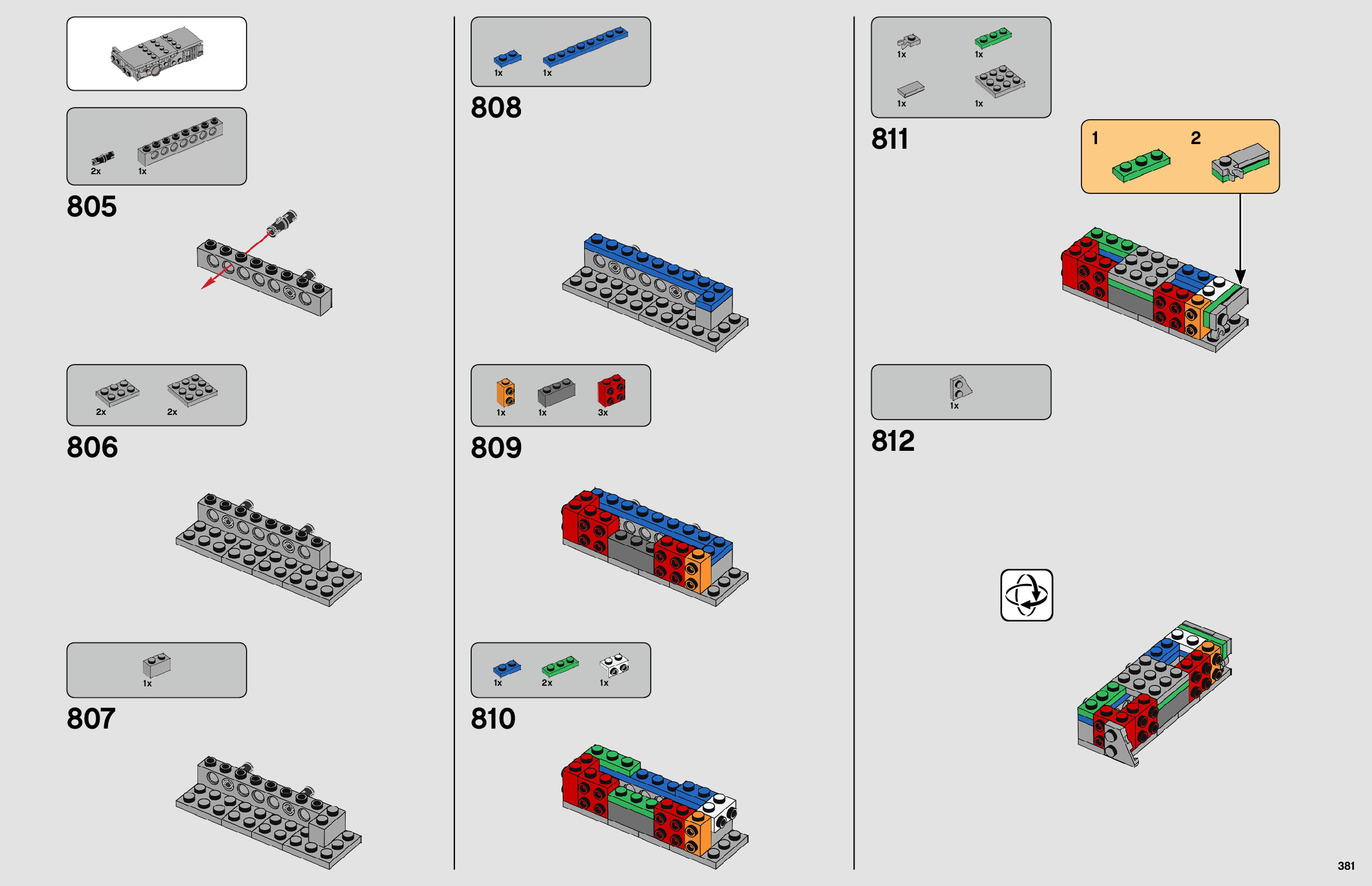 2x 1x

805

2x 2x

806

1x

807

1x 1x

808

1x 1x 3x

809

1x 2x 1x

810

1x 1x
1x 1x

811

1 2

1x

812

381