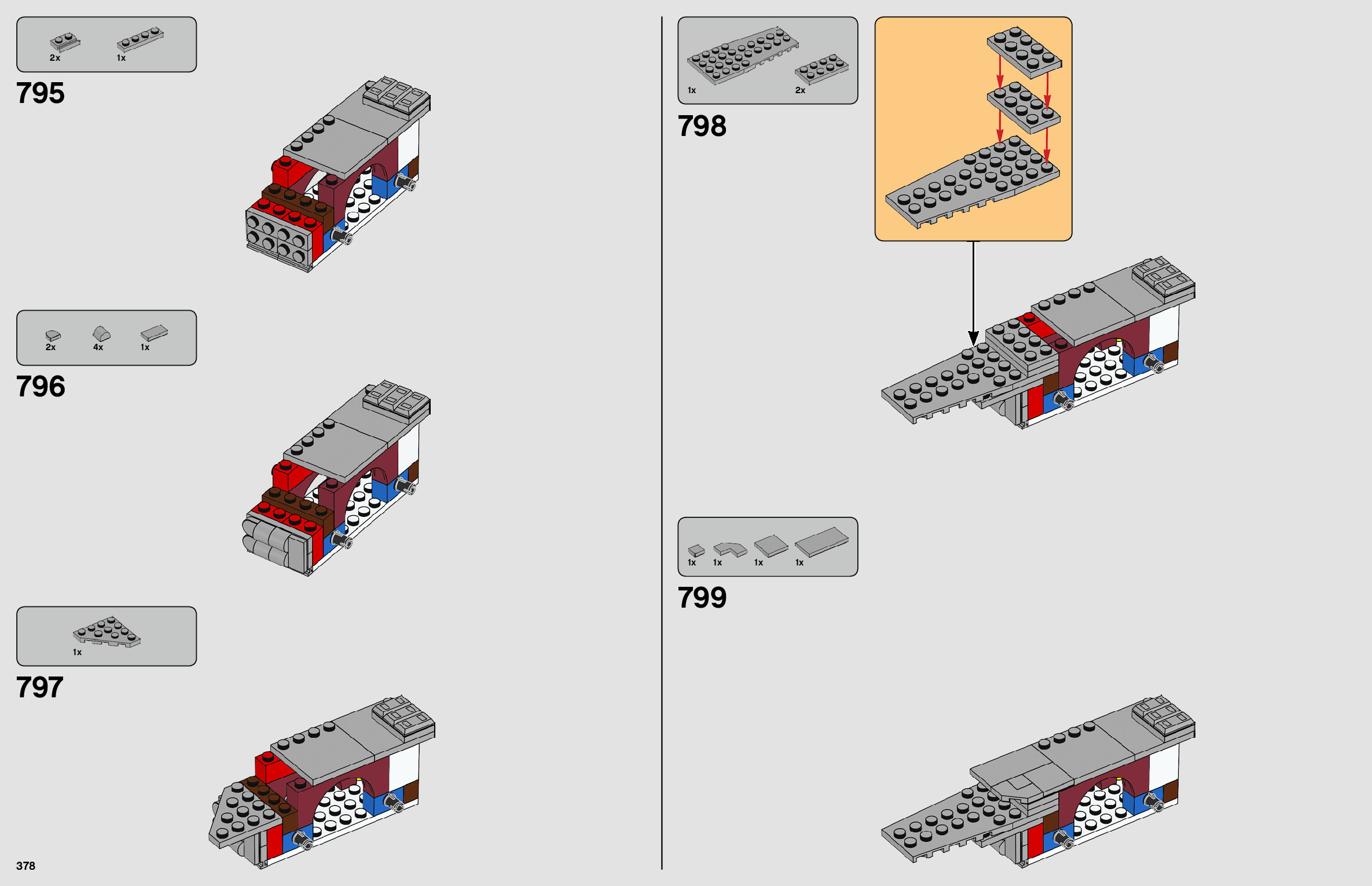 2x 1x

795

2x 4x 1x

796

1x

797

378

1x 2x

798

1x 1x 1x 1x

799