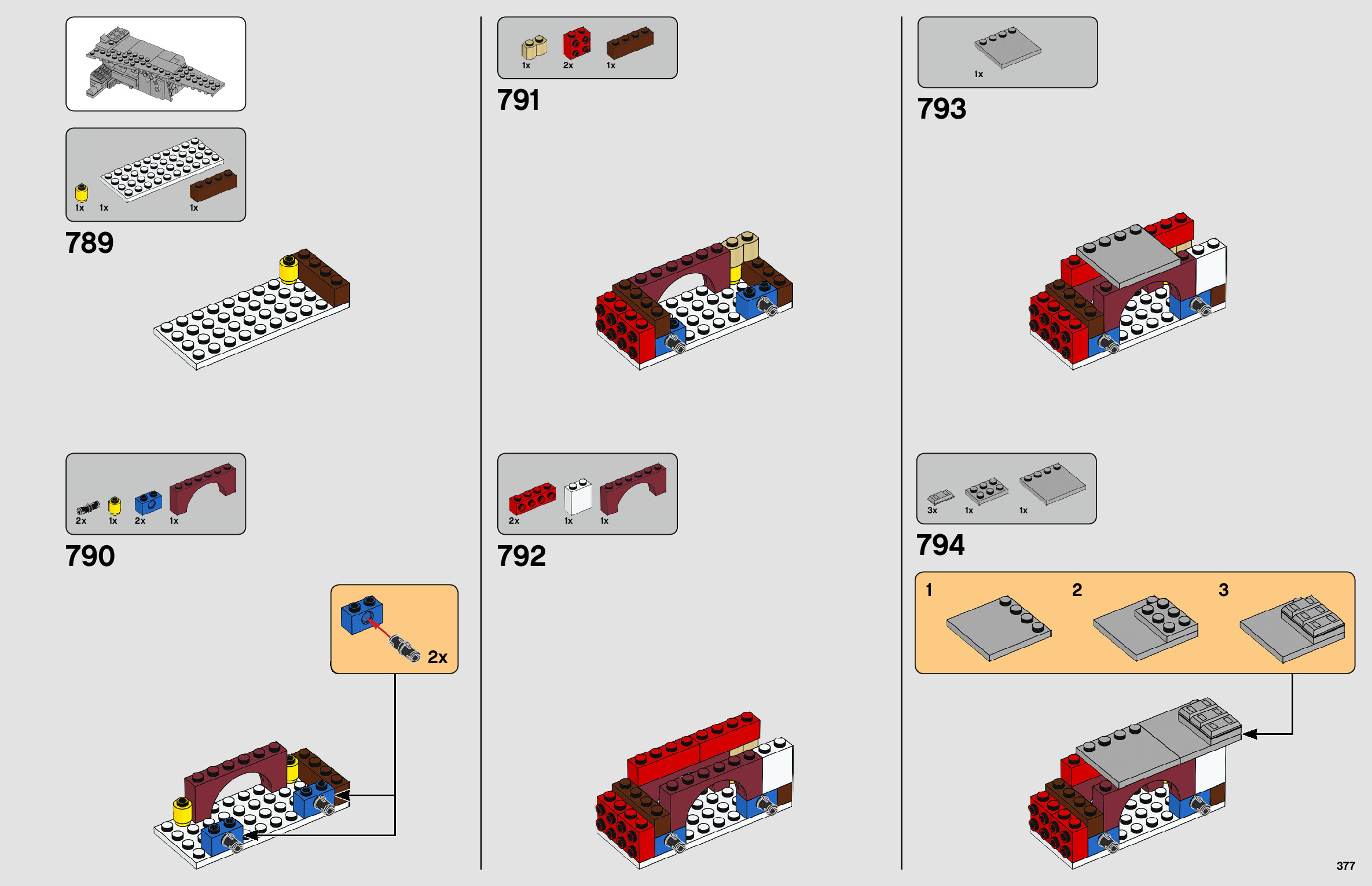 1x 1x 1x

789

2x 1x 2x 1x

790

2x

1x 2x 1x

791

2x 1x 1x

792

1x

793

3x 1x 1x

794

1

2

3

377