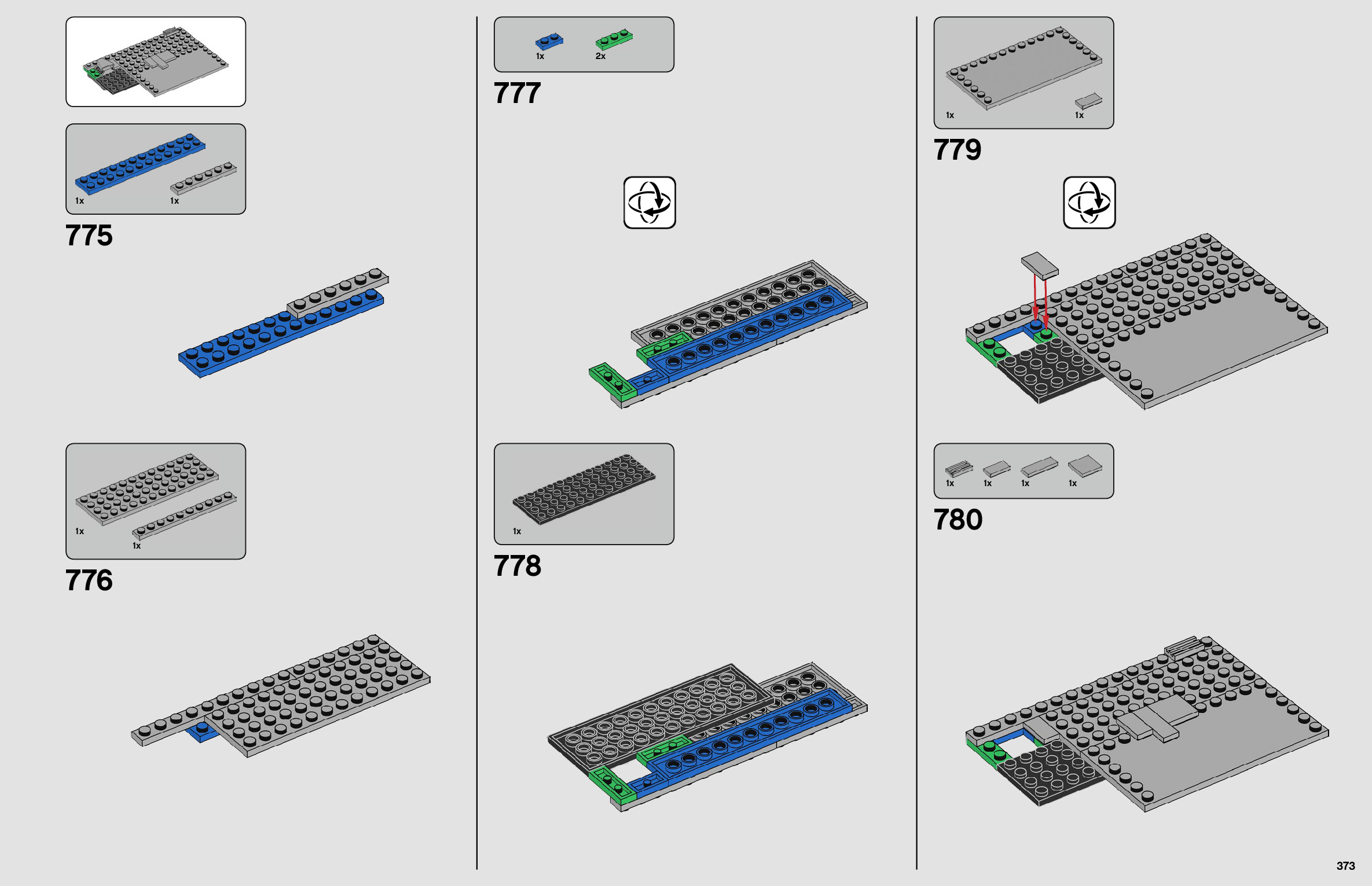 1x 1x

775

1x 1x

776

1x 2x

777

1x

778

1x 1x

779

1x 1x 1x 1x

780

373