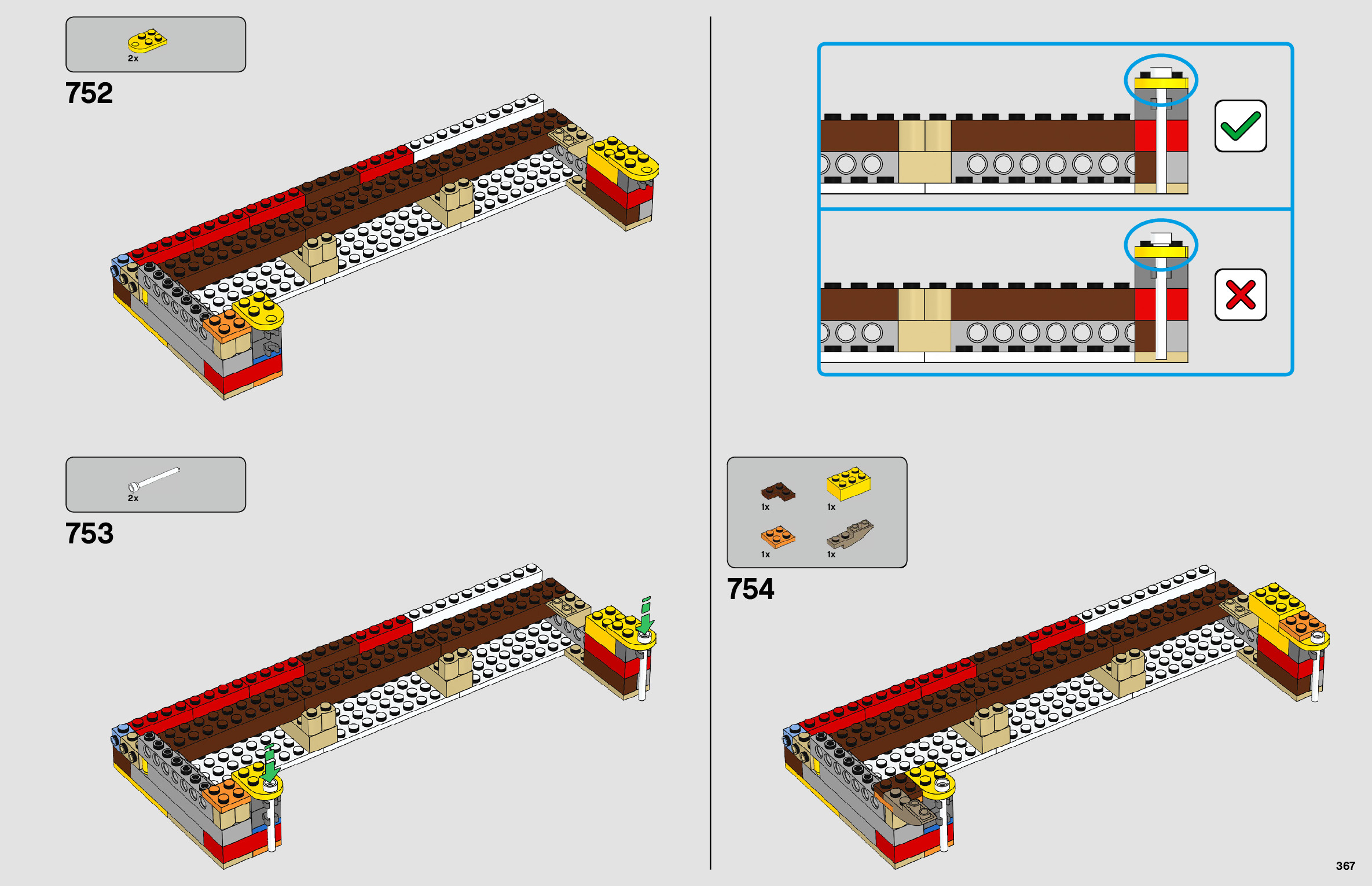 2x

752

2x

753

1x
1x
1x
1x

754

367