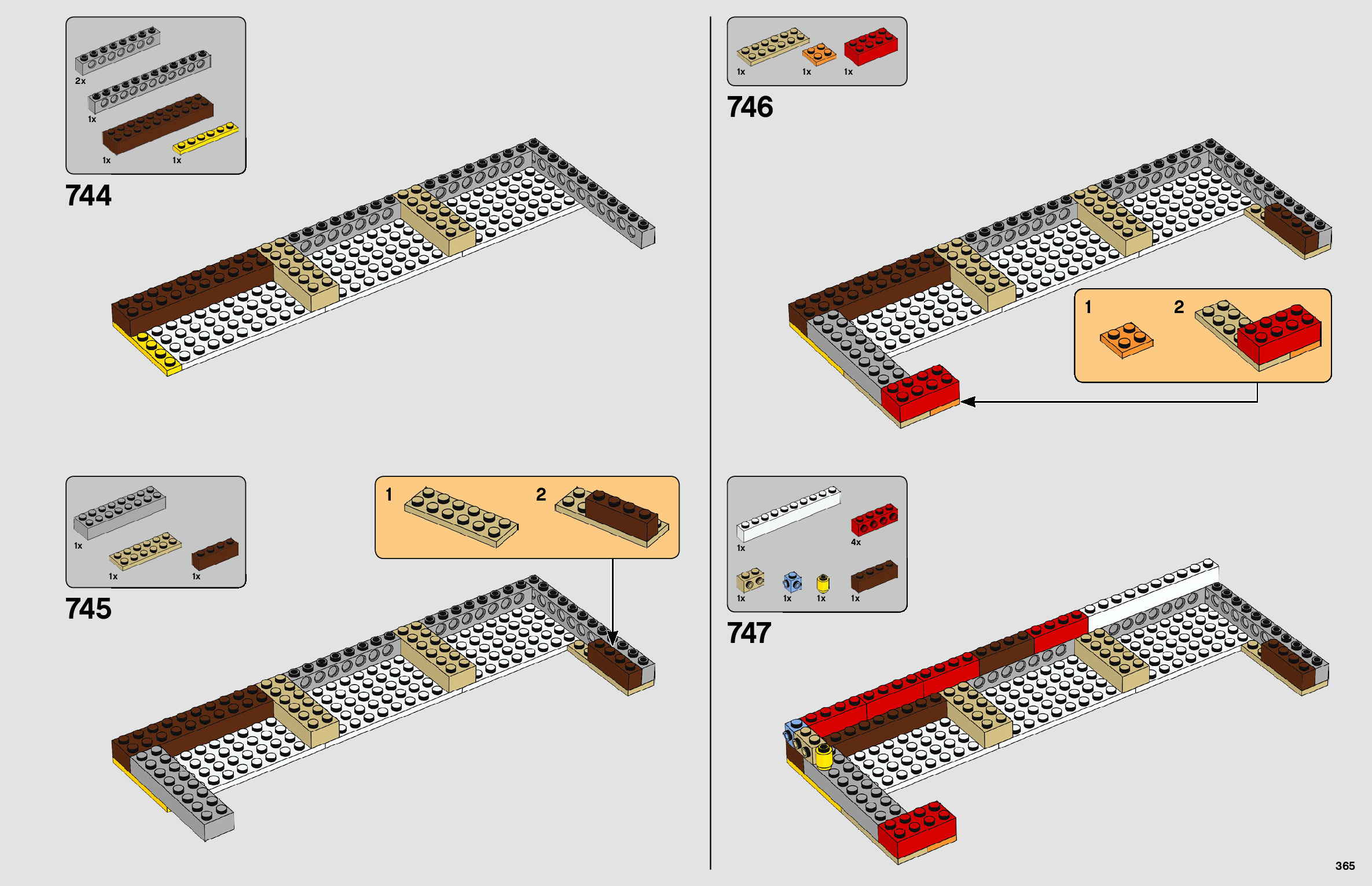 2x

1x

1x

1x

744

1x

1x

1x

745

1

2

1x

1x

1x

746

1

2

1x

4x

1x

1x

1x

1x

747

365