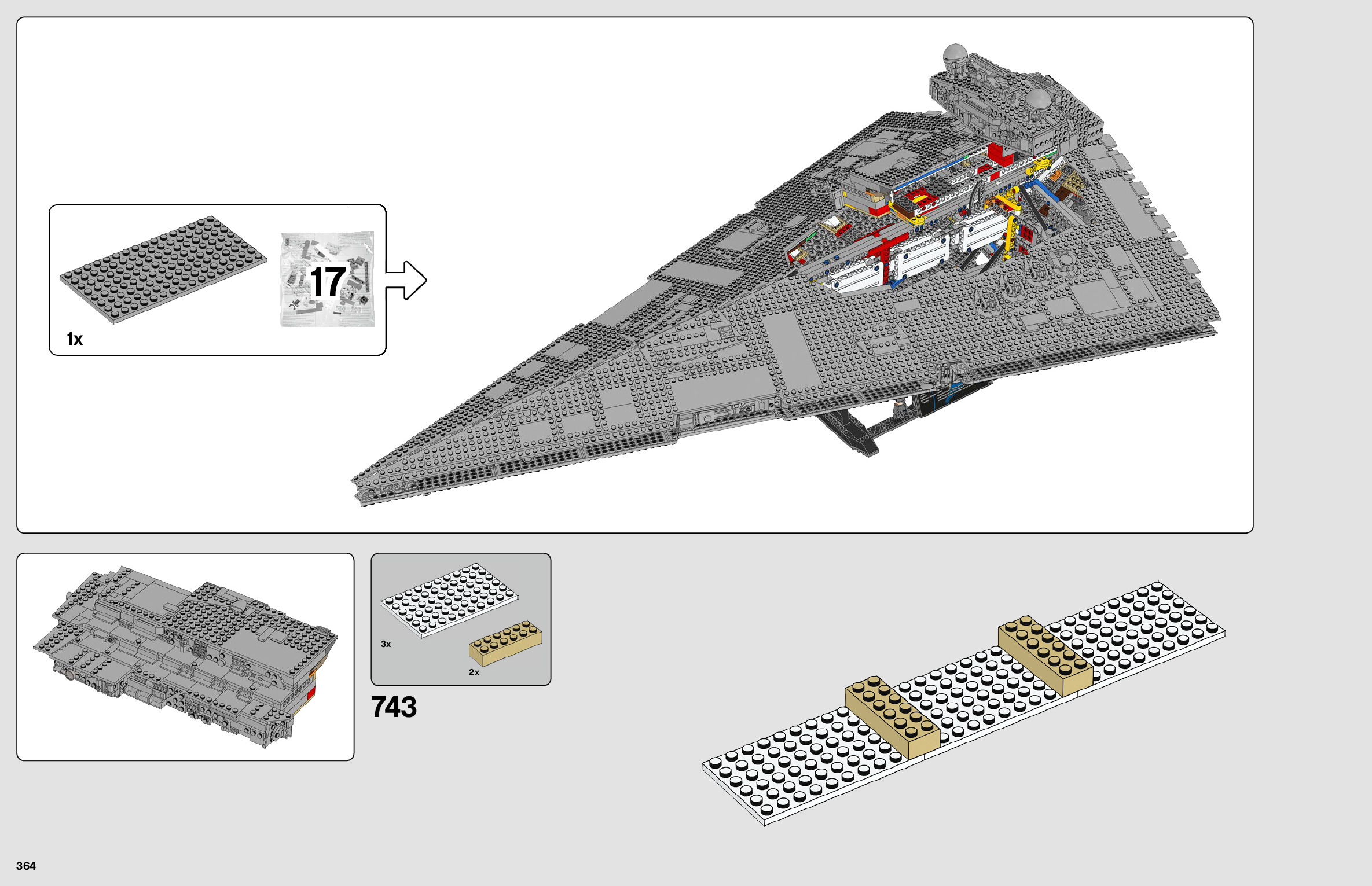 17

1x

3x

2x

743

364