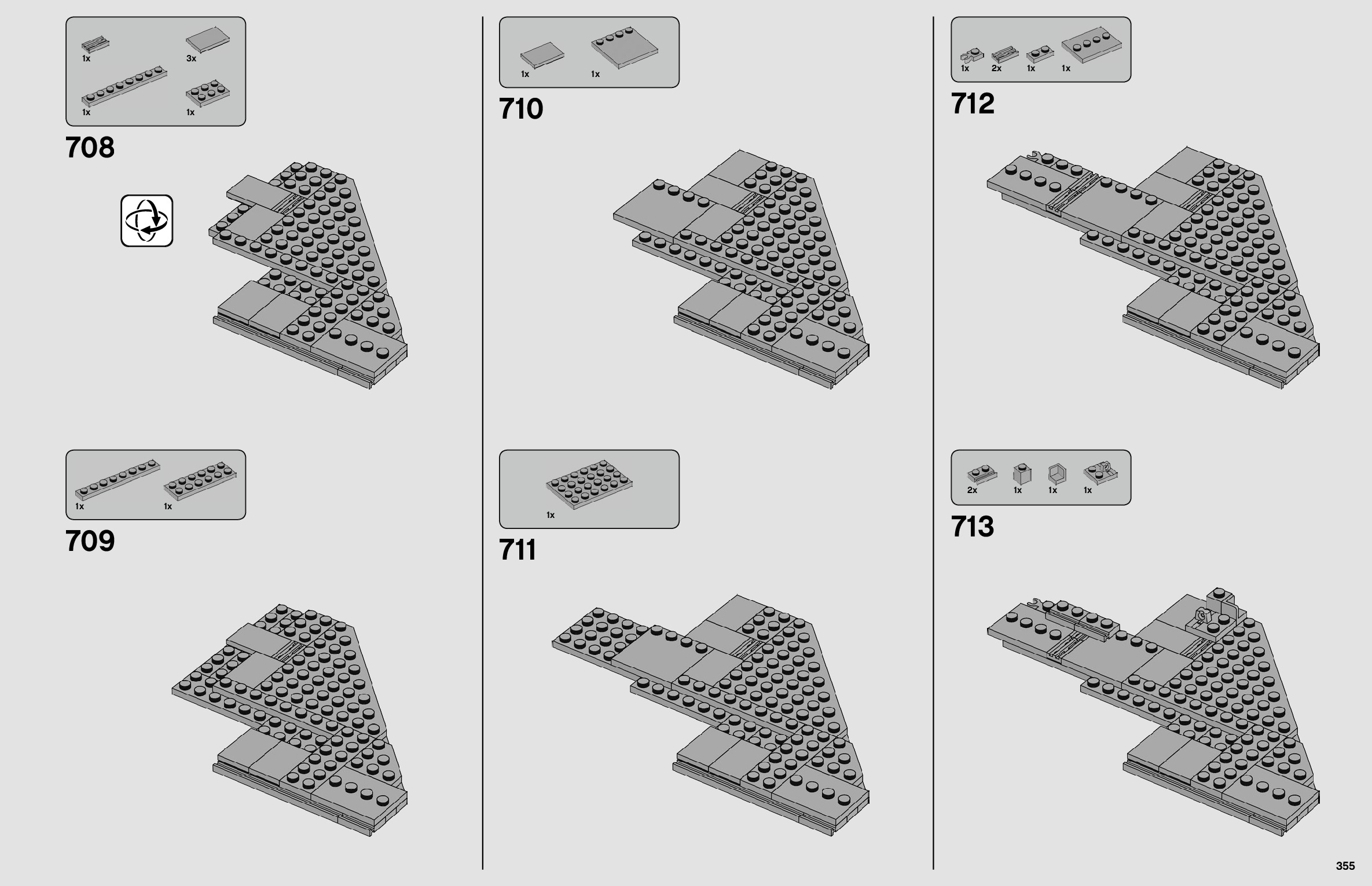 1x
3x
1x
1x

708

1x
1x

709

1x
1x

710

1x

711

1x
2x
1x
1x

712

2x
1x
1x
1x

713

355