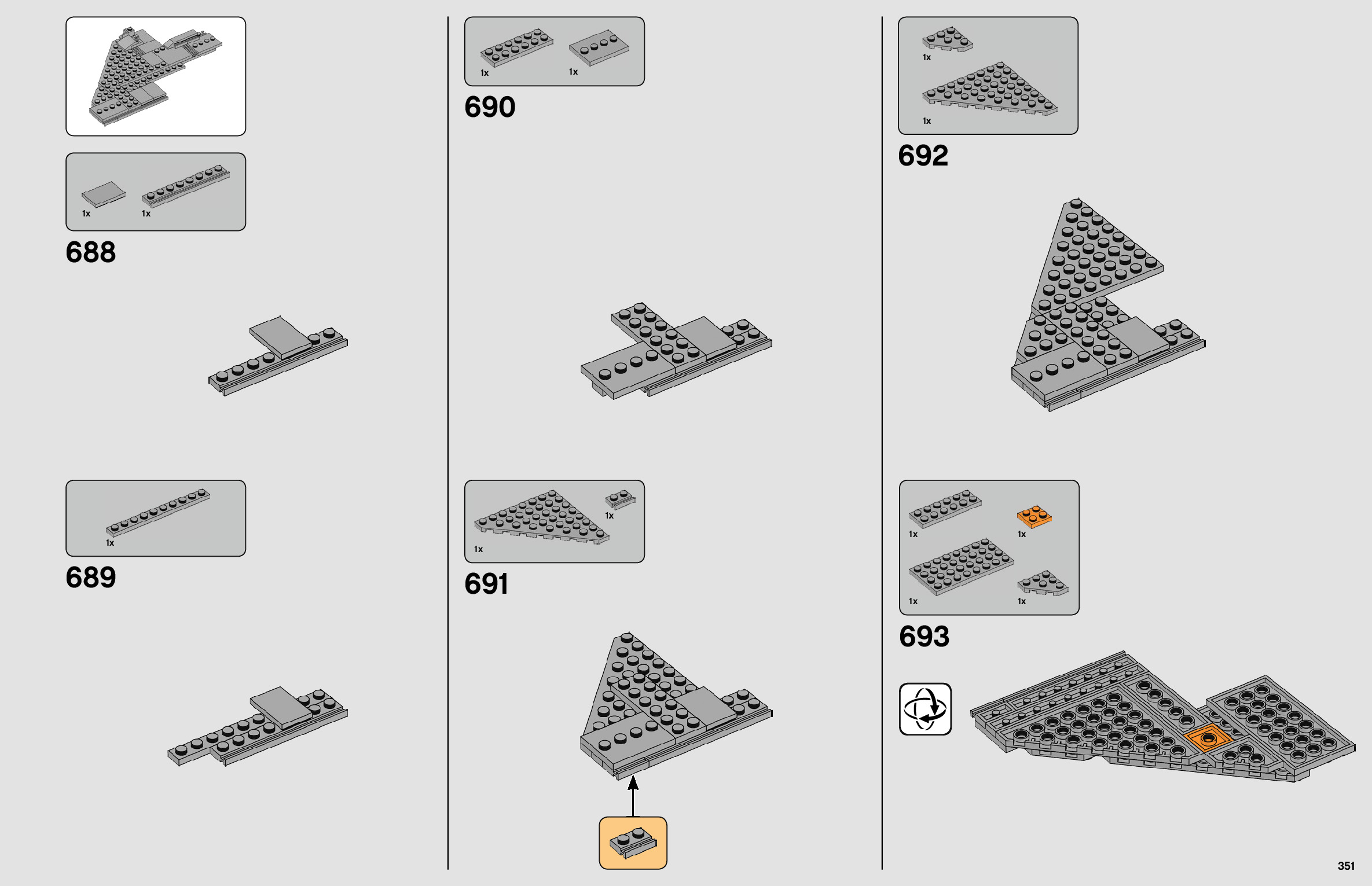 1x 1x

688

1x

689

1x 1x

690

1x 1x

691

1x

1x

692

1x 1x

1x 1x

693

351