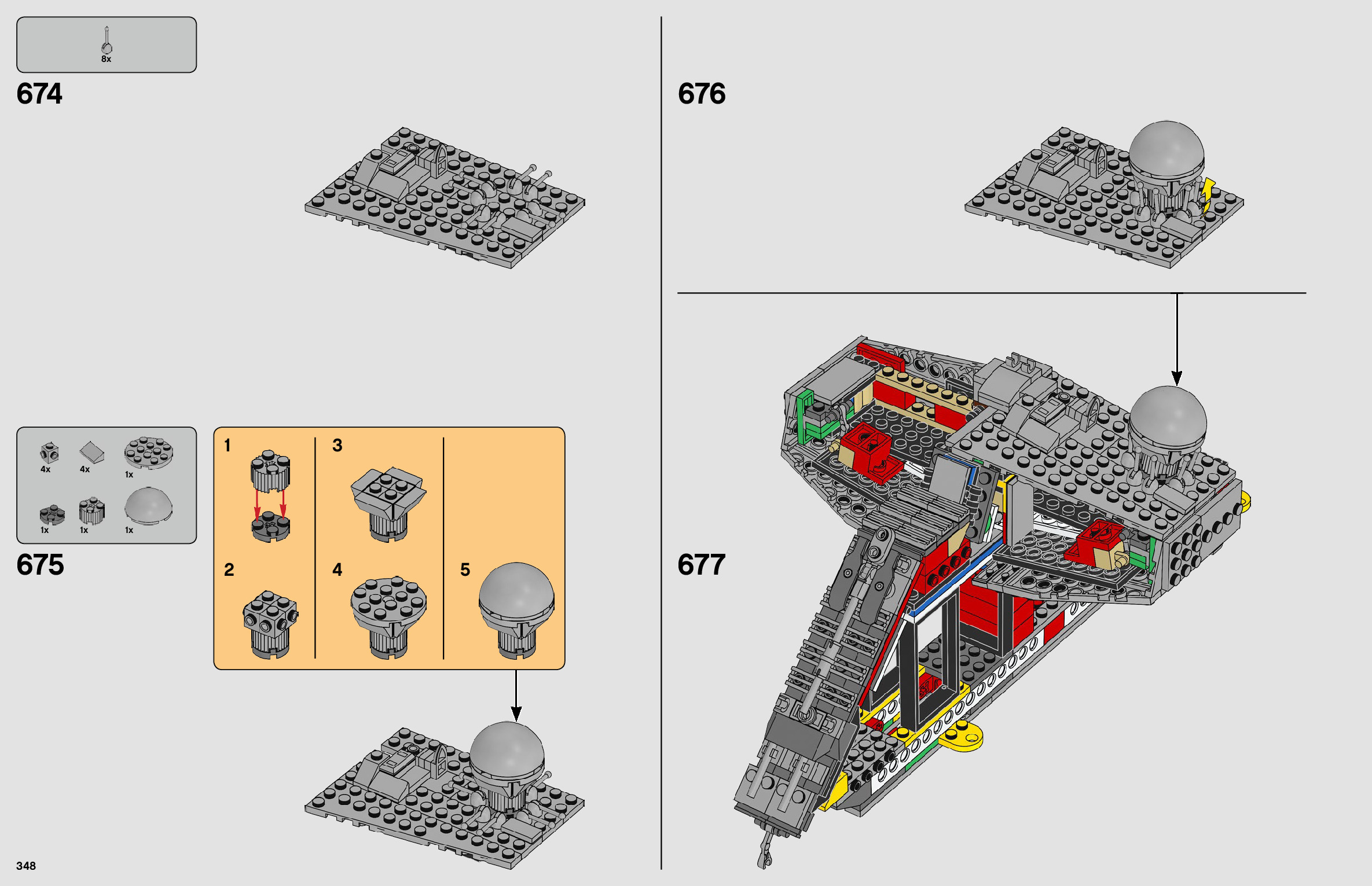 8x

674

4x
4x
1x
1x
1x
1x

675

1
2
3
4
5

676

677

348