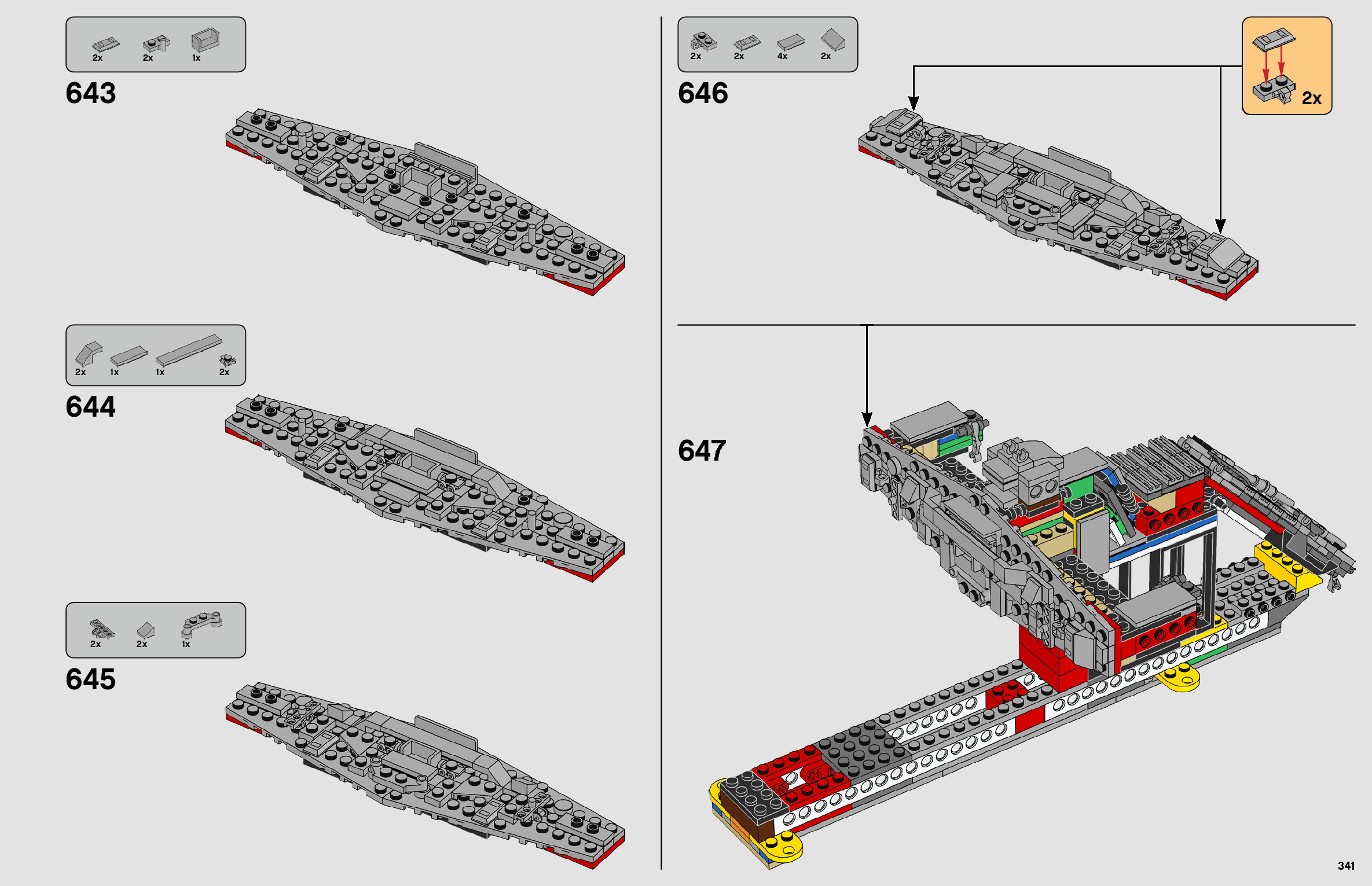 2x 2x 1x

643

2x 1x 1x 2x

644

2x 2x 1x

645

2x 2x 4x 2x

646

2x

647

341