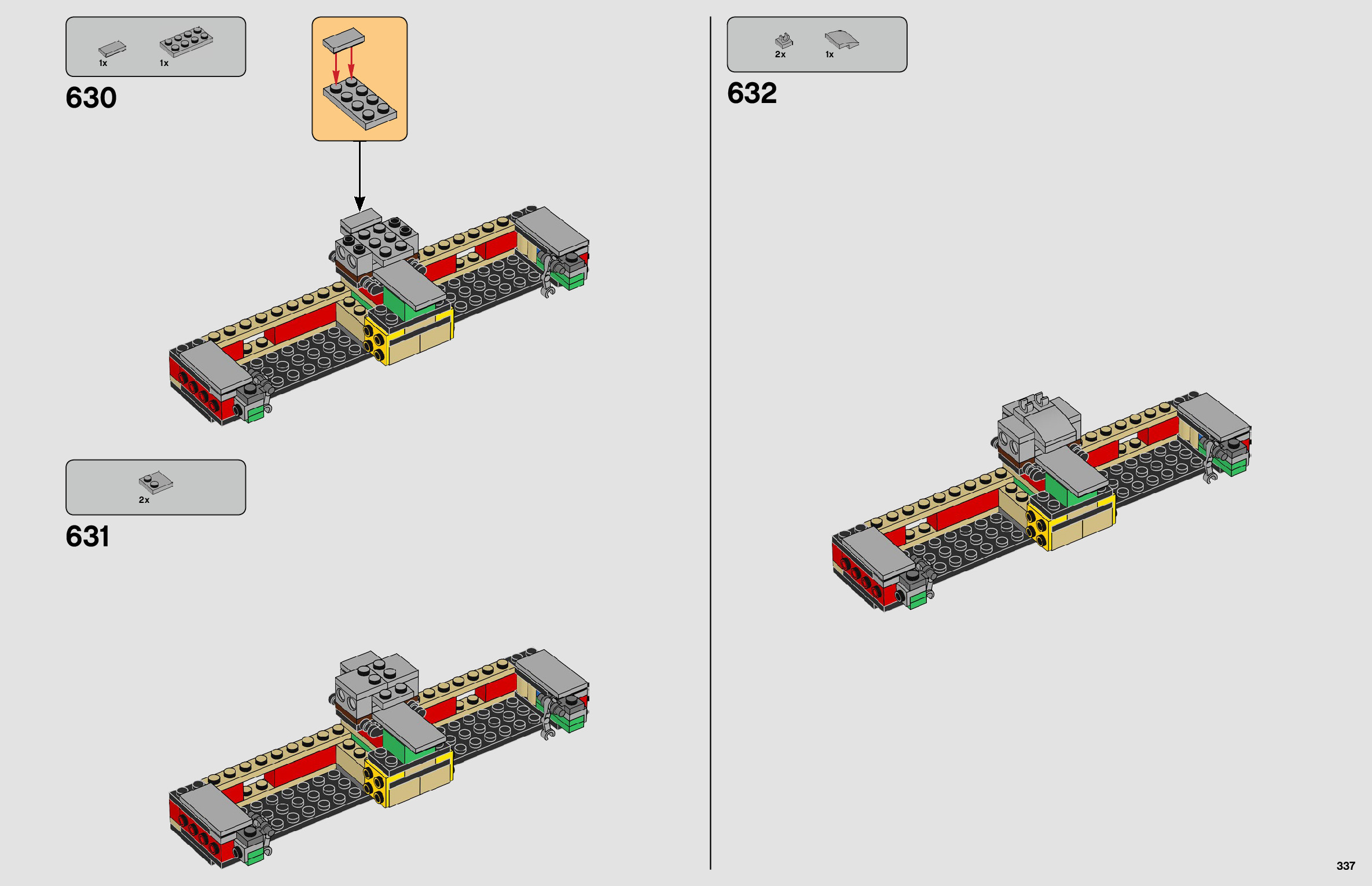 1x 1x

630

2x

631

2x 1x

632

337