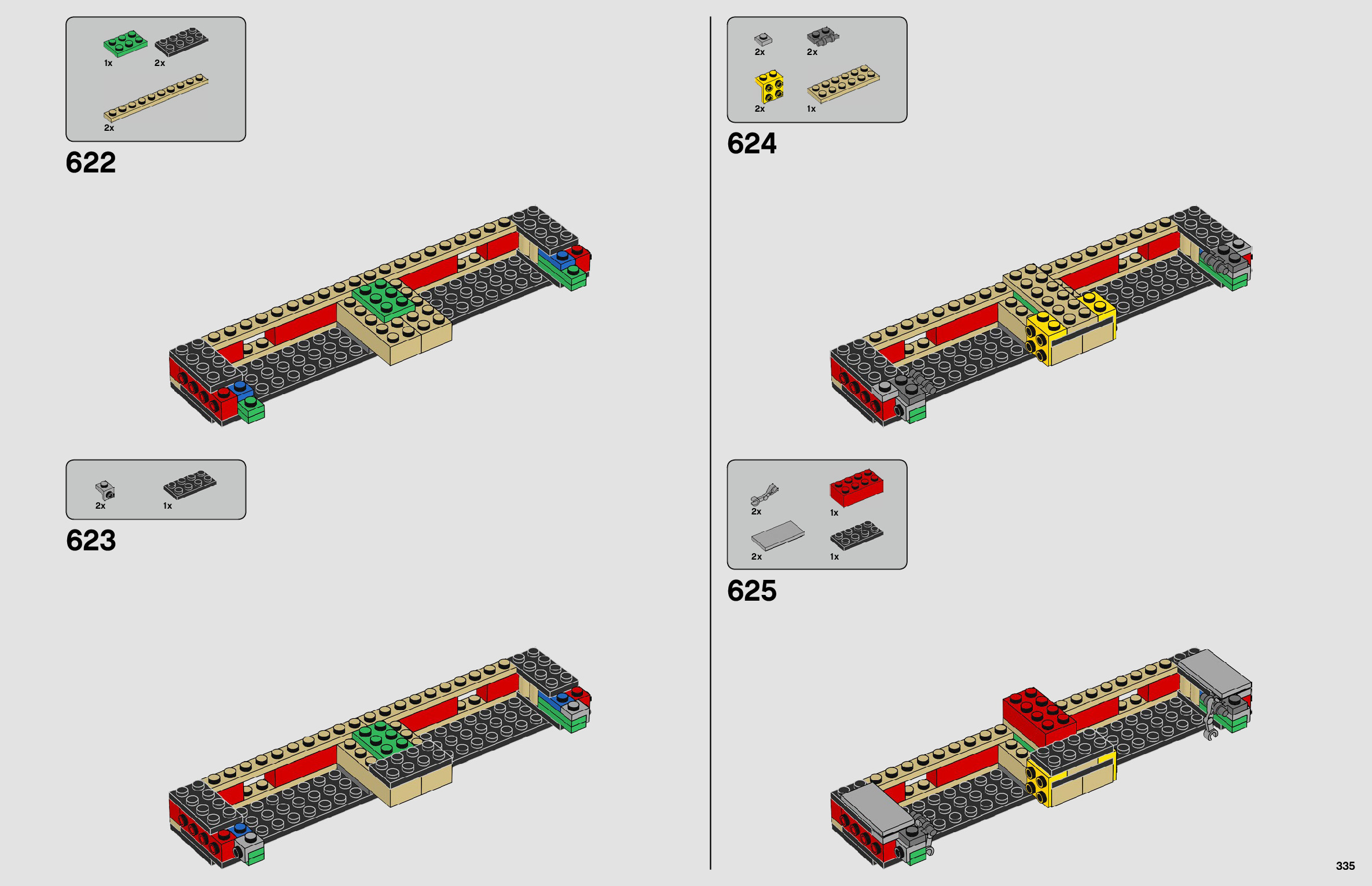 1x 2x

2x

622

2x 1x

623

2x 2x

2x 1x

624

2x 1x

2x 1x

625

335