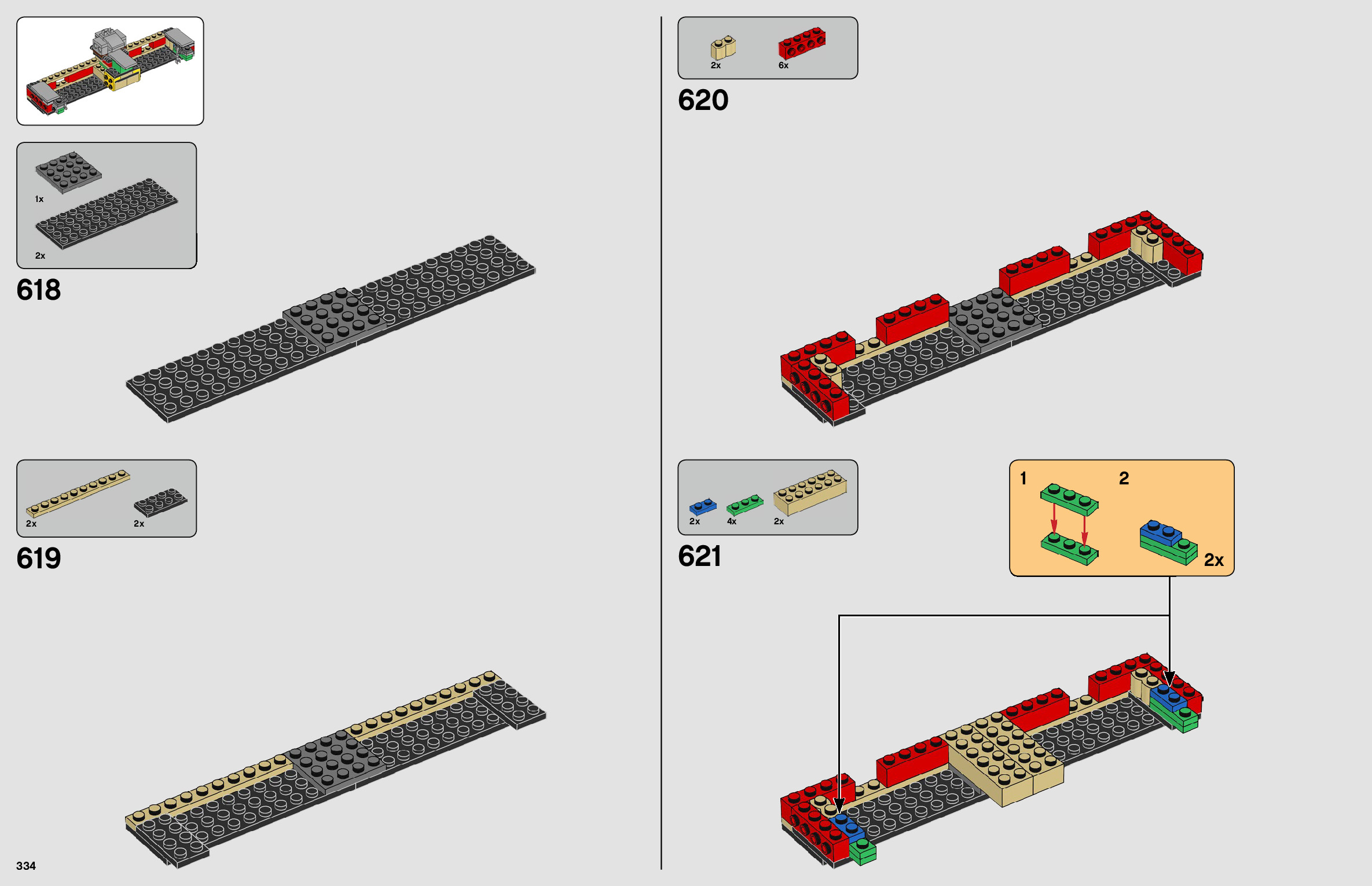 1x

2x

618

2x

2x

619

334

2x

6x

620

2x

4x

2x

621

1

2

2x