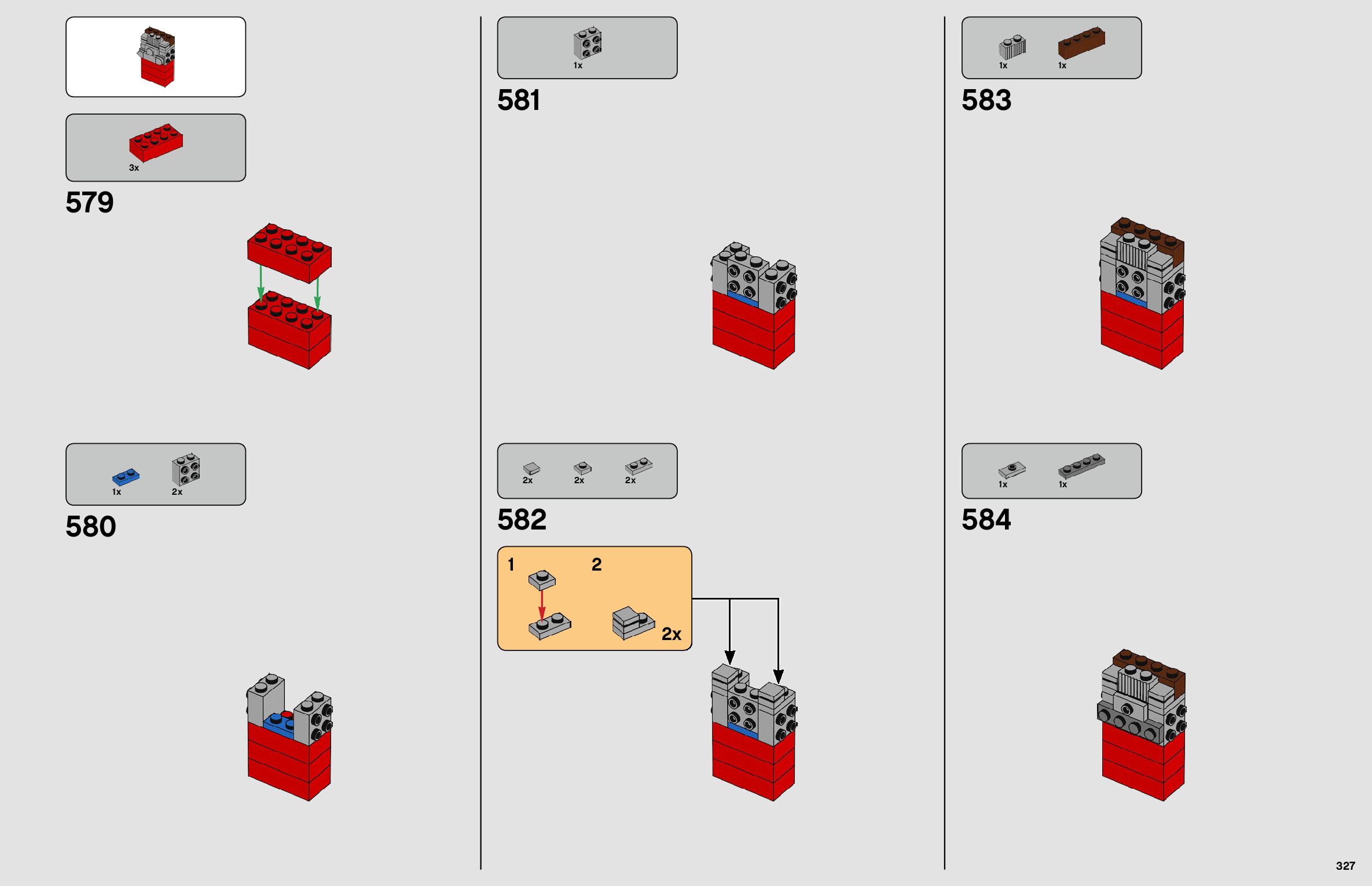 3x

579

1x 2x

580

1x

581

2x 2x 2x

582

1 2

2x

1x 1x

583

1x 1x

584

327