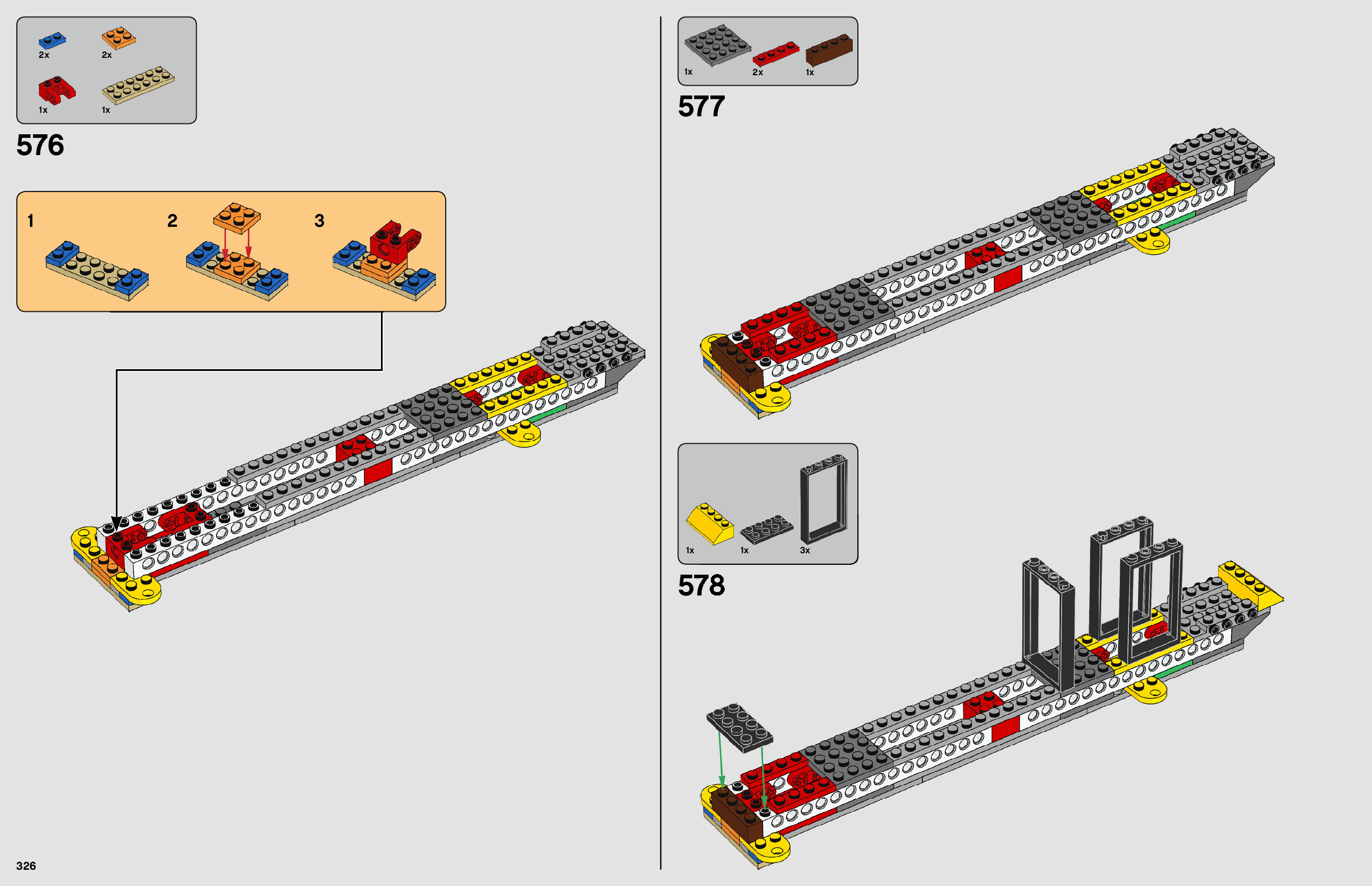 2x
2x
1x
1x

576

1
2
3

1x
2x
1x

577

1x
1x
3x

578

326