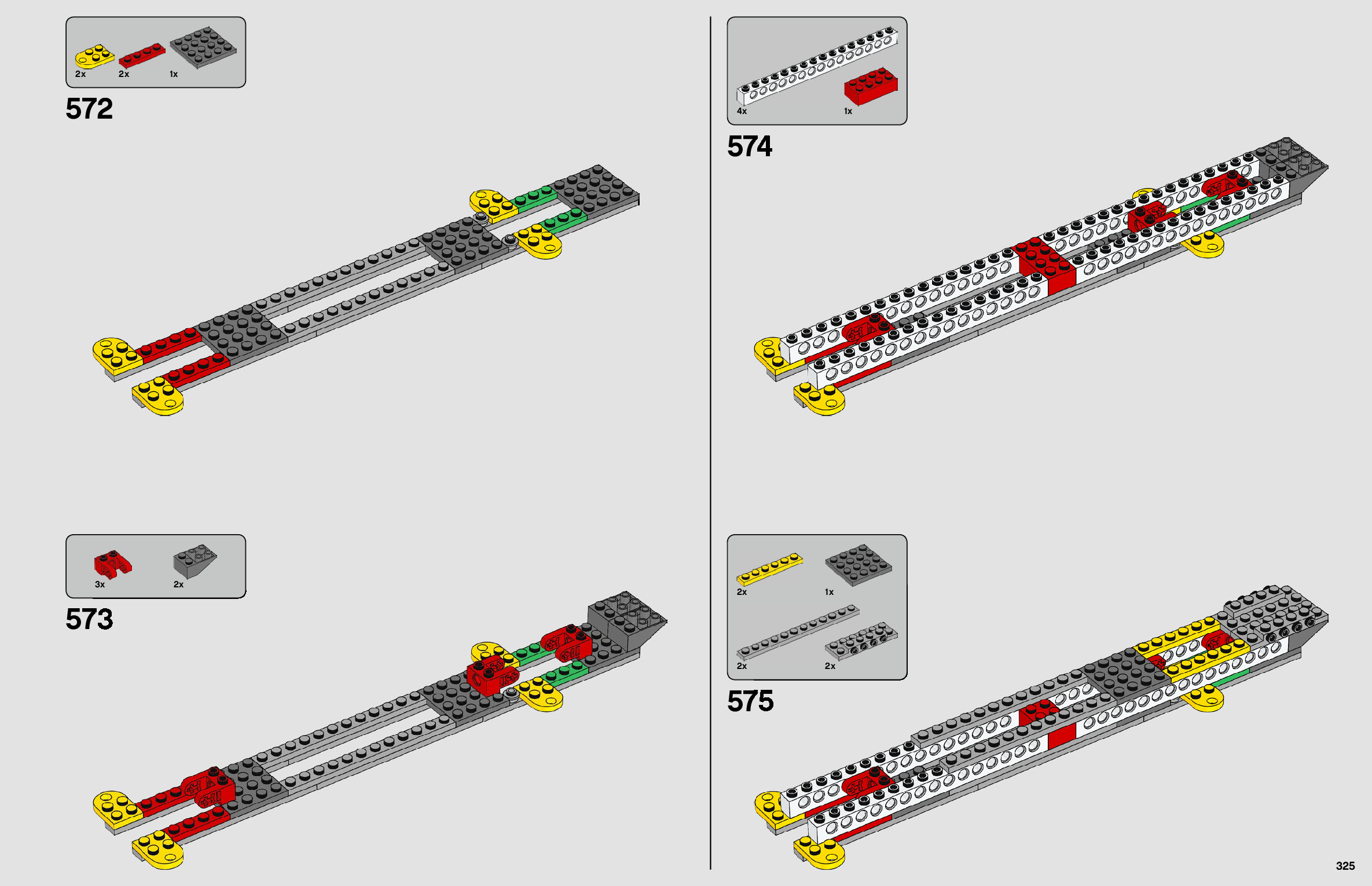 2x 2x 1x

572

3x 2x

573

4x 1x

574

2x 1x

2x 2x

575

325