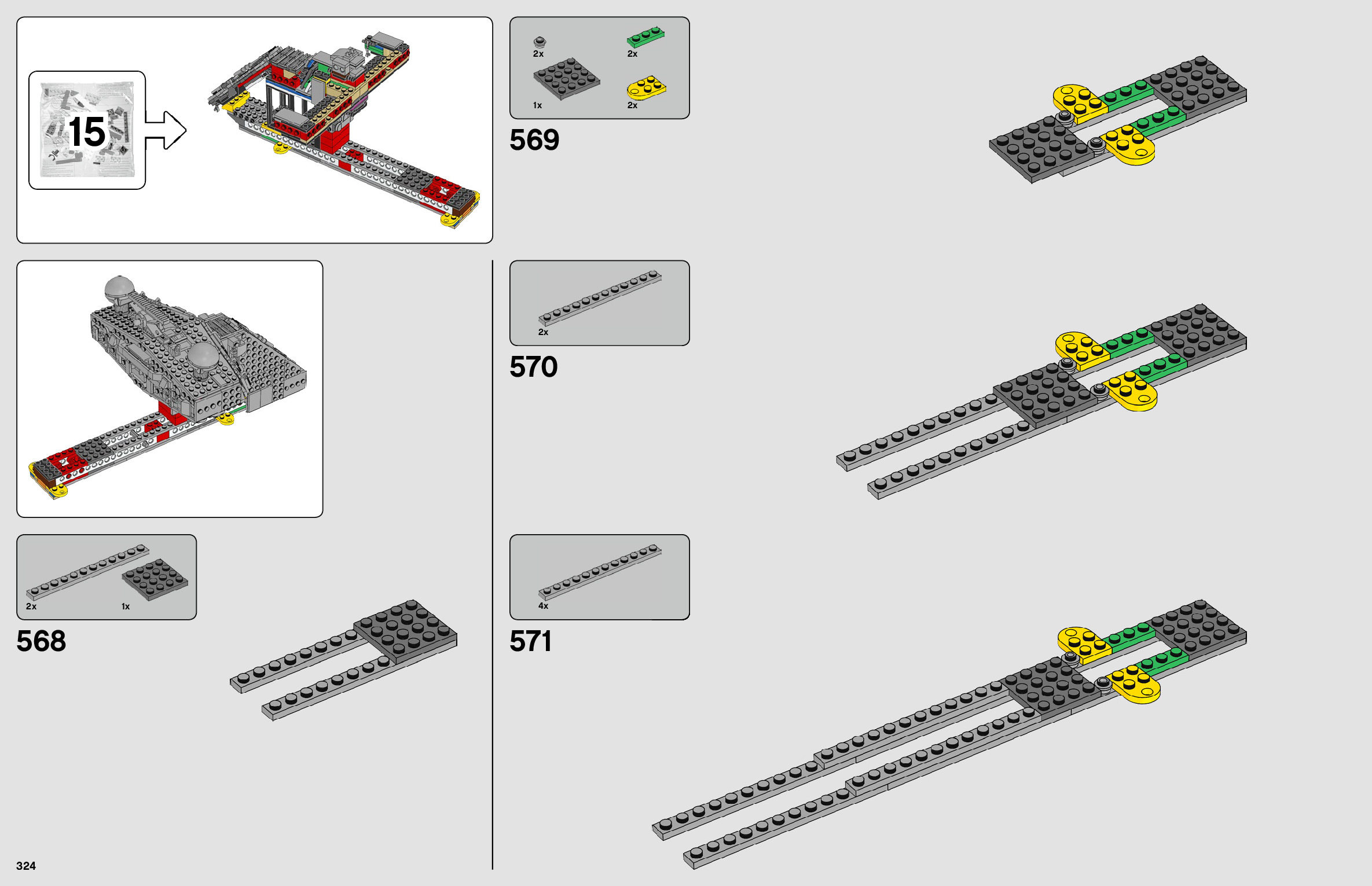 15

2x
1x
568

2x
2x
1x
2x
569

2x
570

4x
571

324