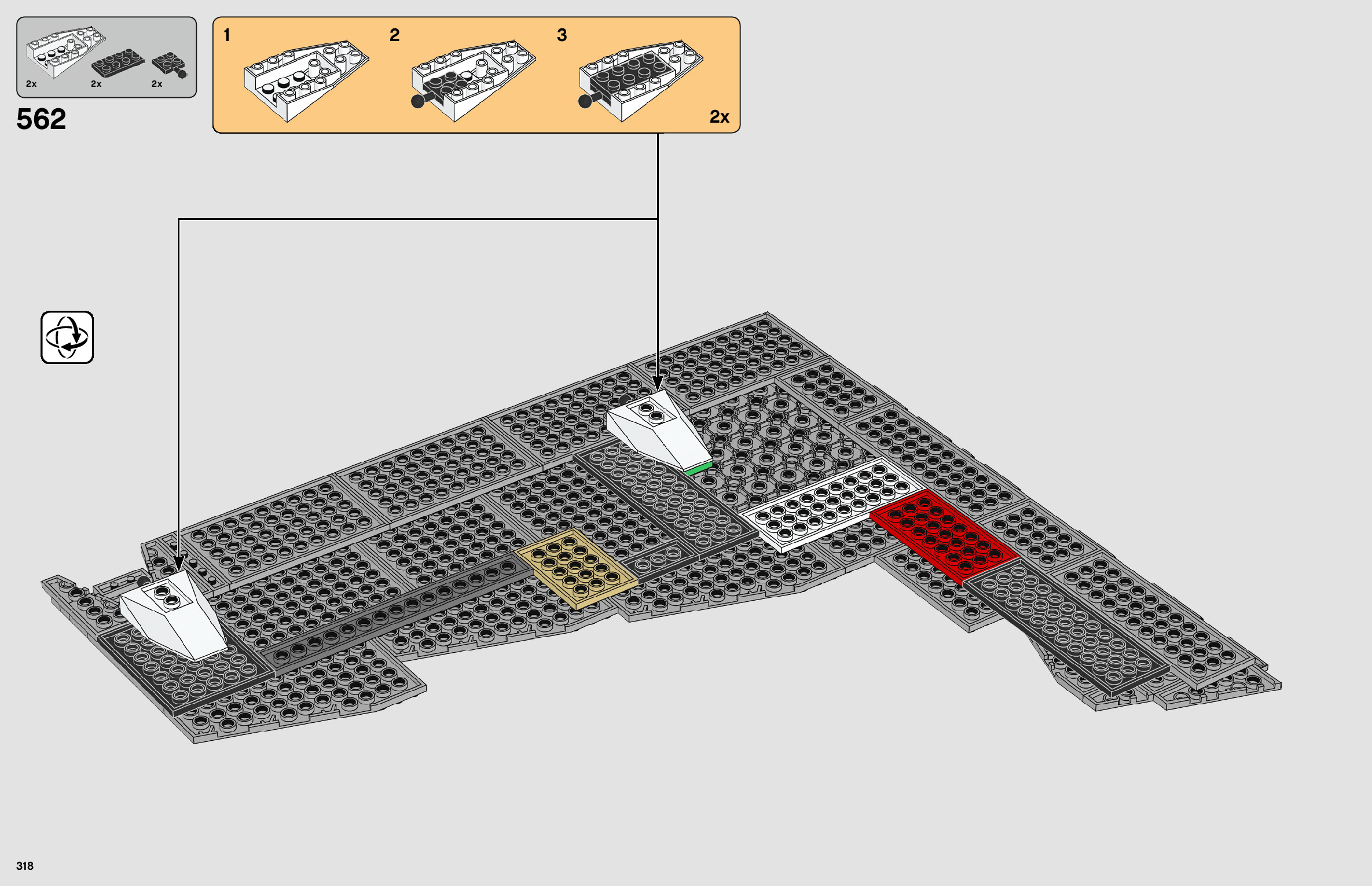 2x
2x
2x
562
1
2
3
2x
318