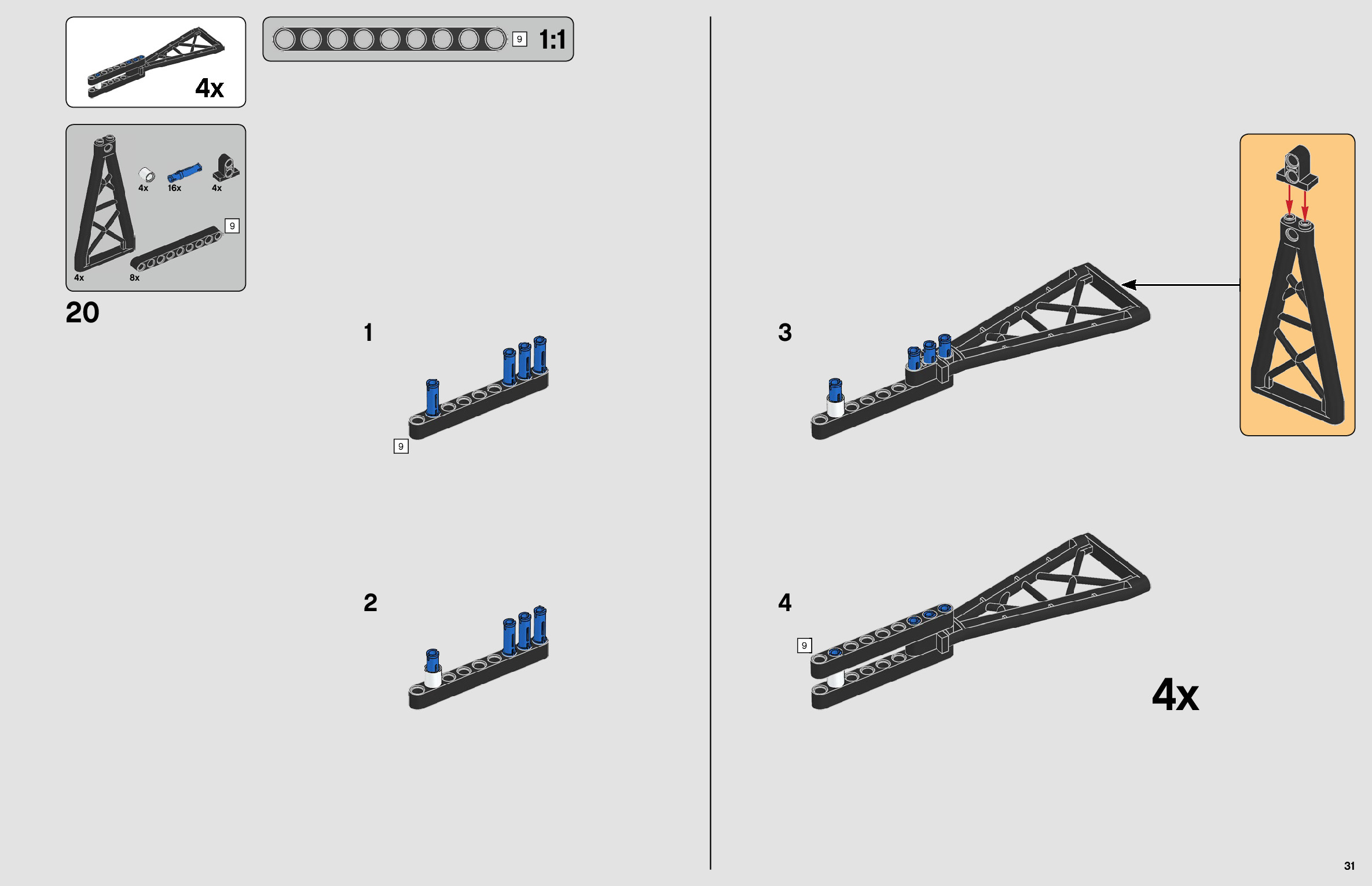 4x

9 1:1

4x 16x 4x
9
4x 8x

20

1
9

2

3

4
9

4x

31