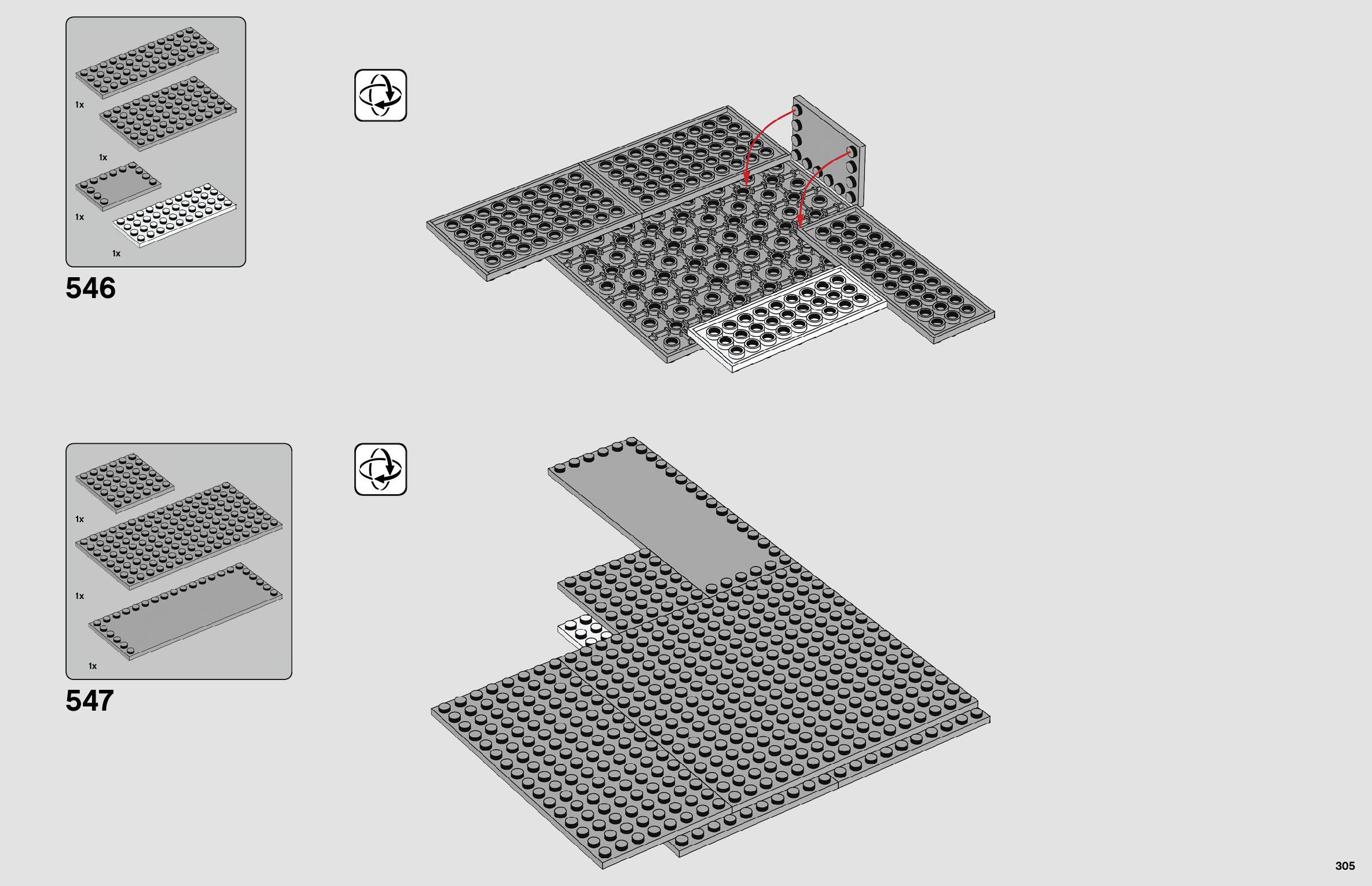 1x
1x
1x
1x
546

1x
1x
1x
547

305