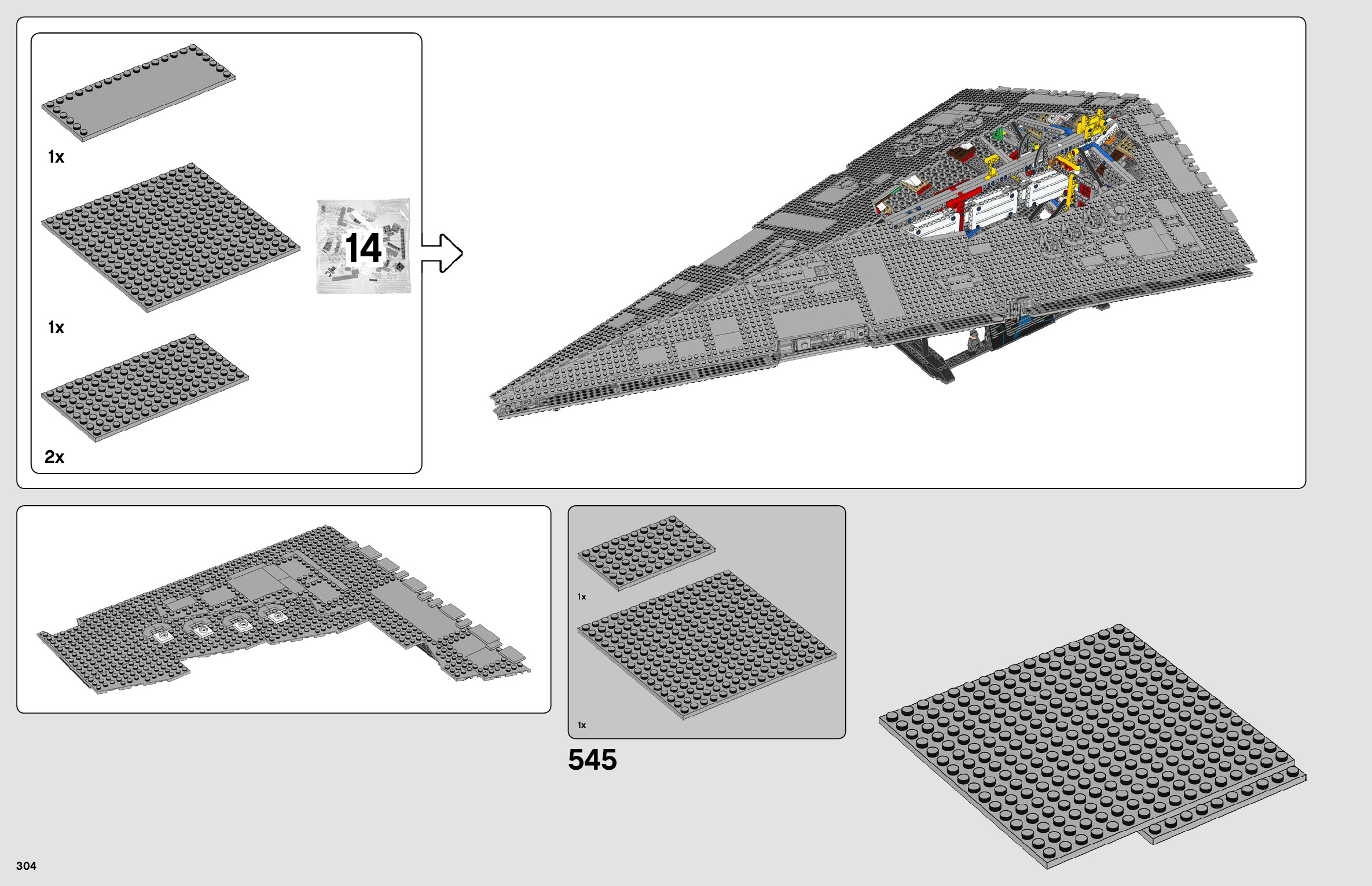 1x

1x

2x

14

1x

1x

545

304