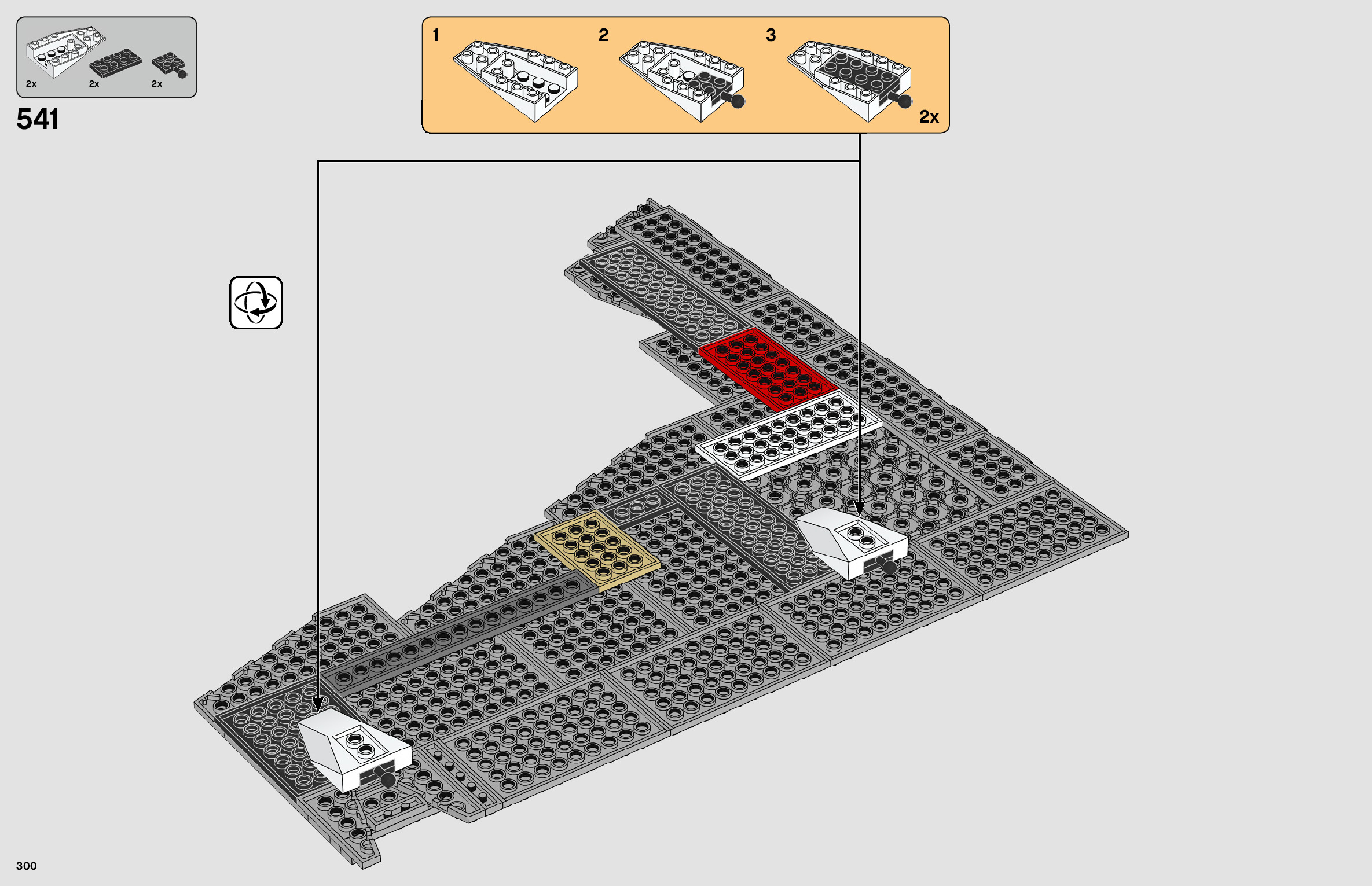 2x
2x
2x
541

1
2
3
2x

300