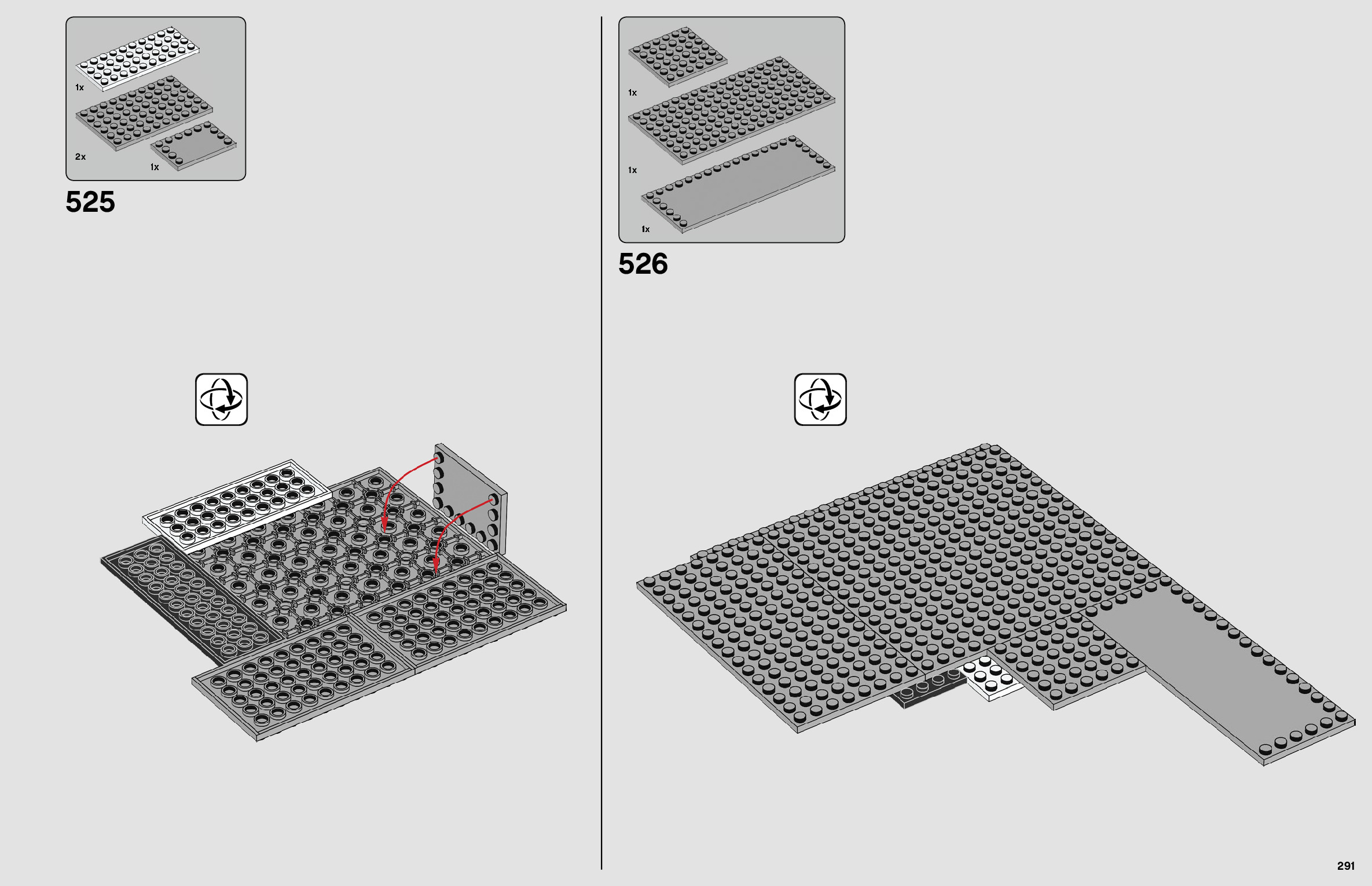 1x

2x

1x

525

1x

1x

1x

526

291